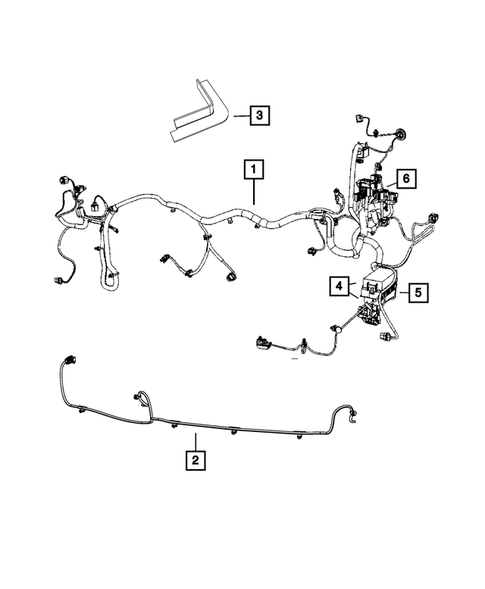 3
1
6
4
5
2