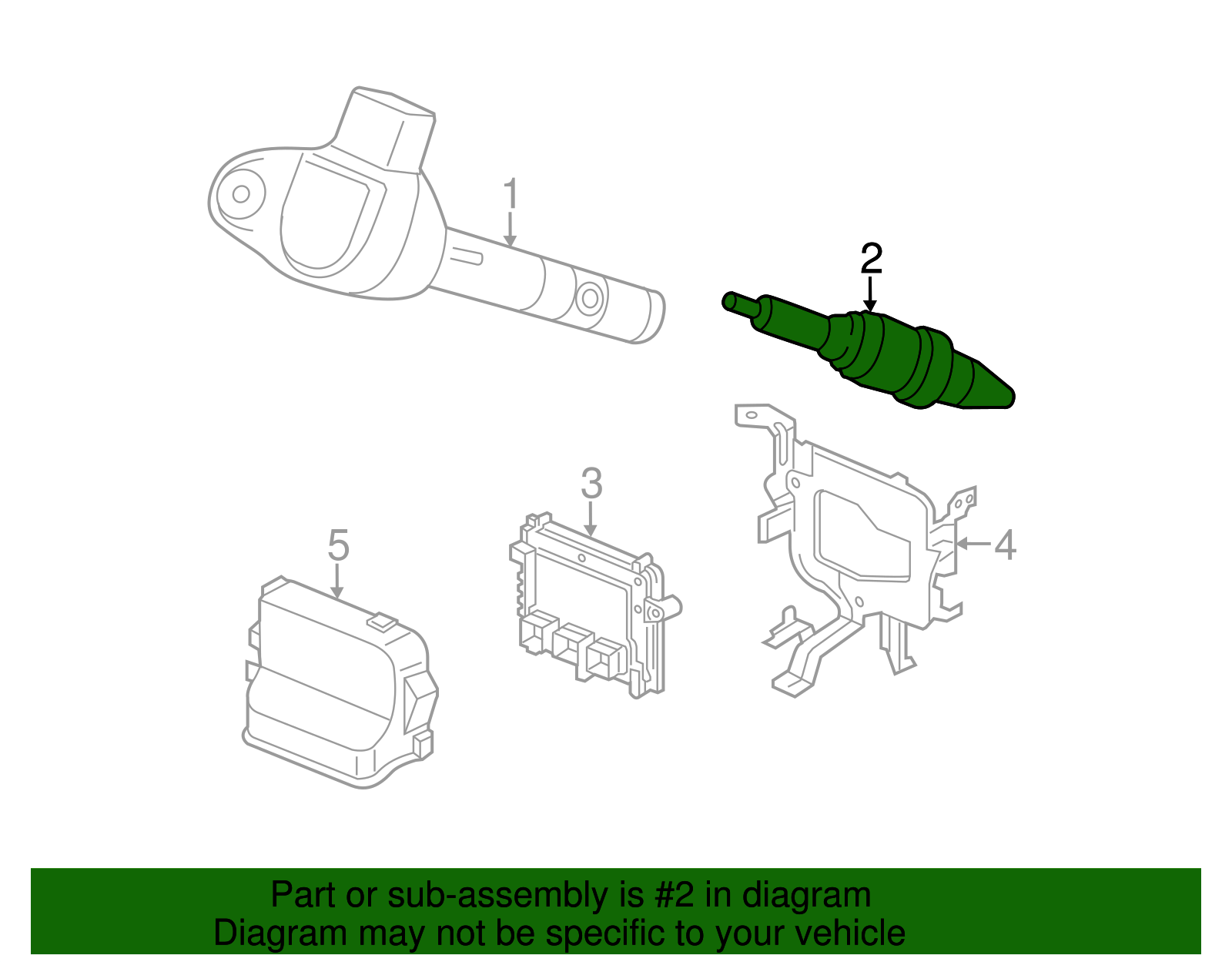 1

2

3

4

5

Part or sub-assembly is #2 in diagram
Diagram may not be specific to your vehicle