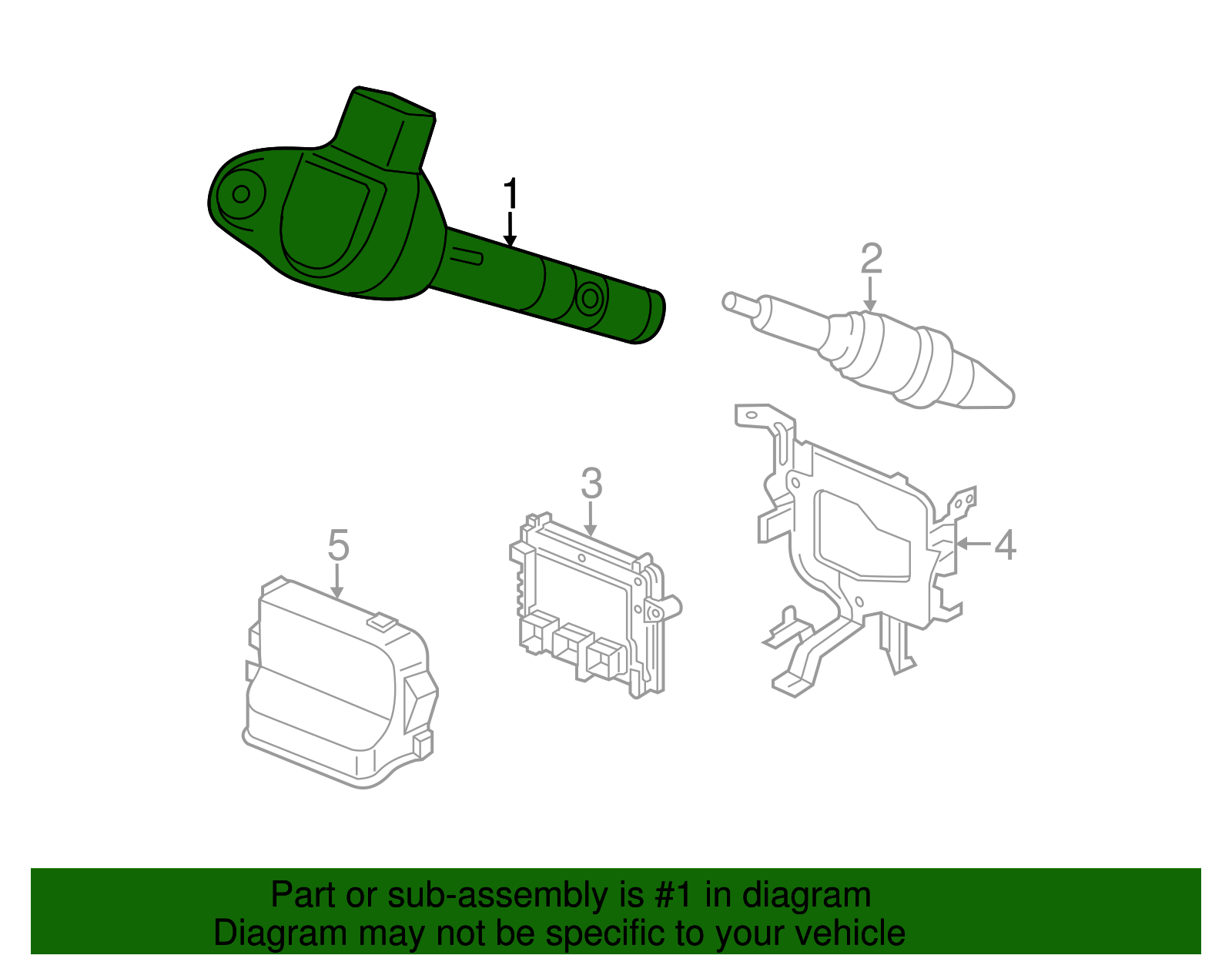 1
2
3
4
5

Part or sub-assembly is #1 in diagram
Diagram may not be specific to your vehicle