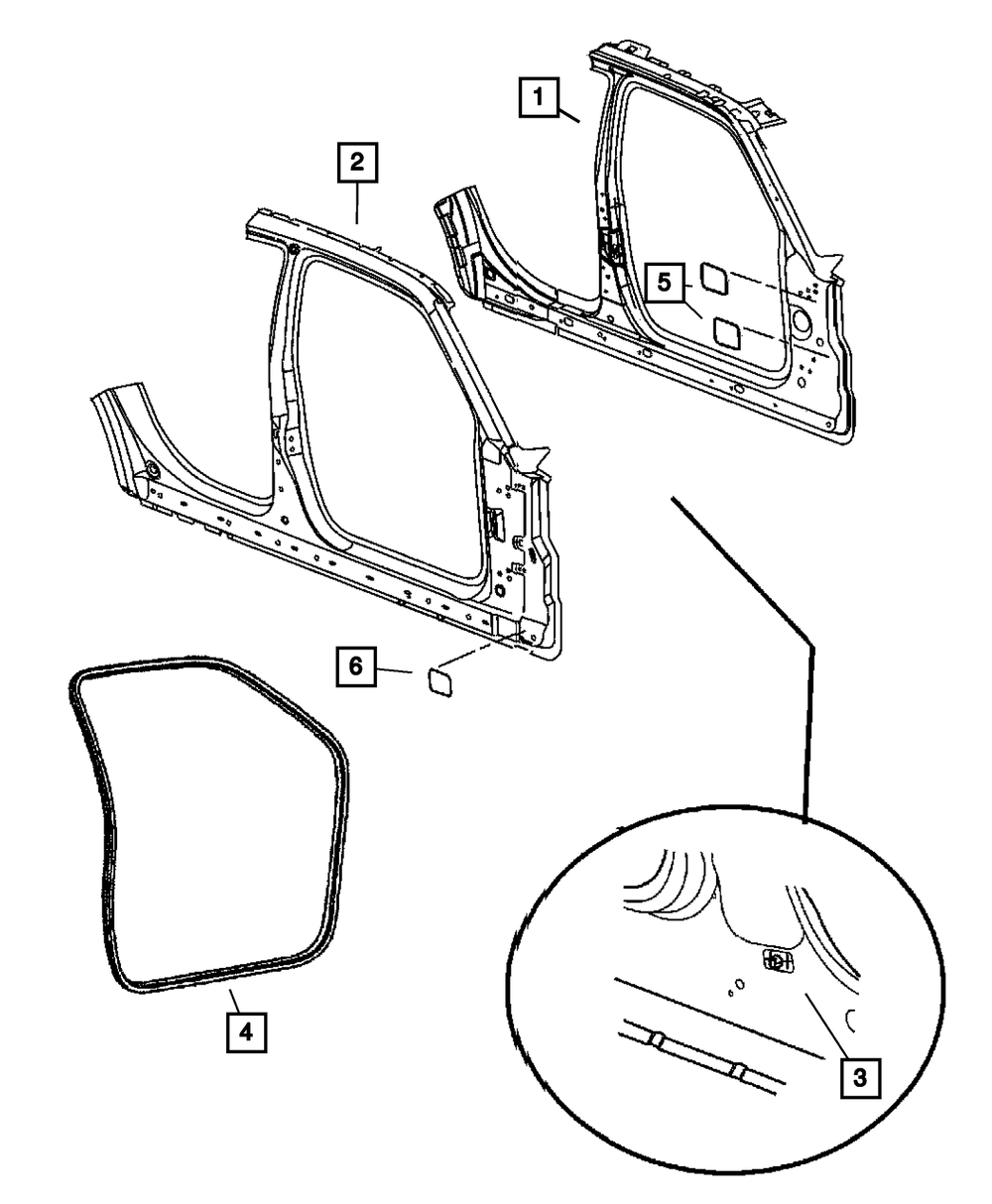 1
2
5
6
4
3