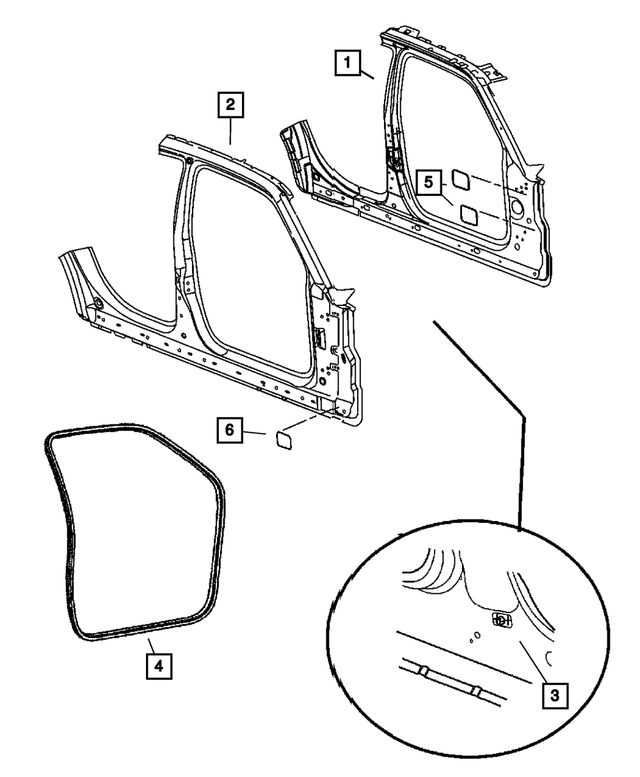 1
2
5
6
4
3