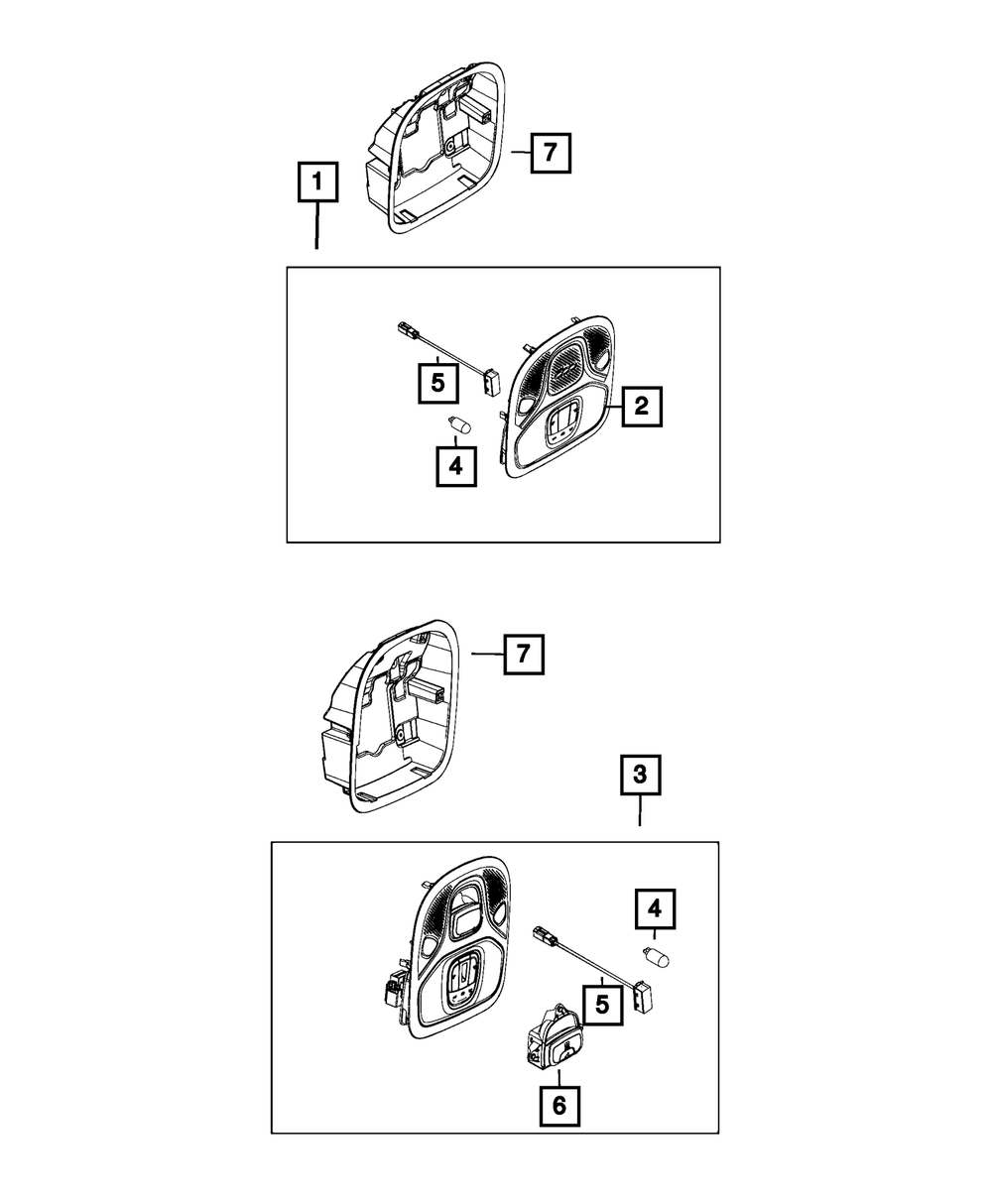 7
1
5
2
4
7
3
4
5
6