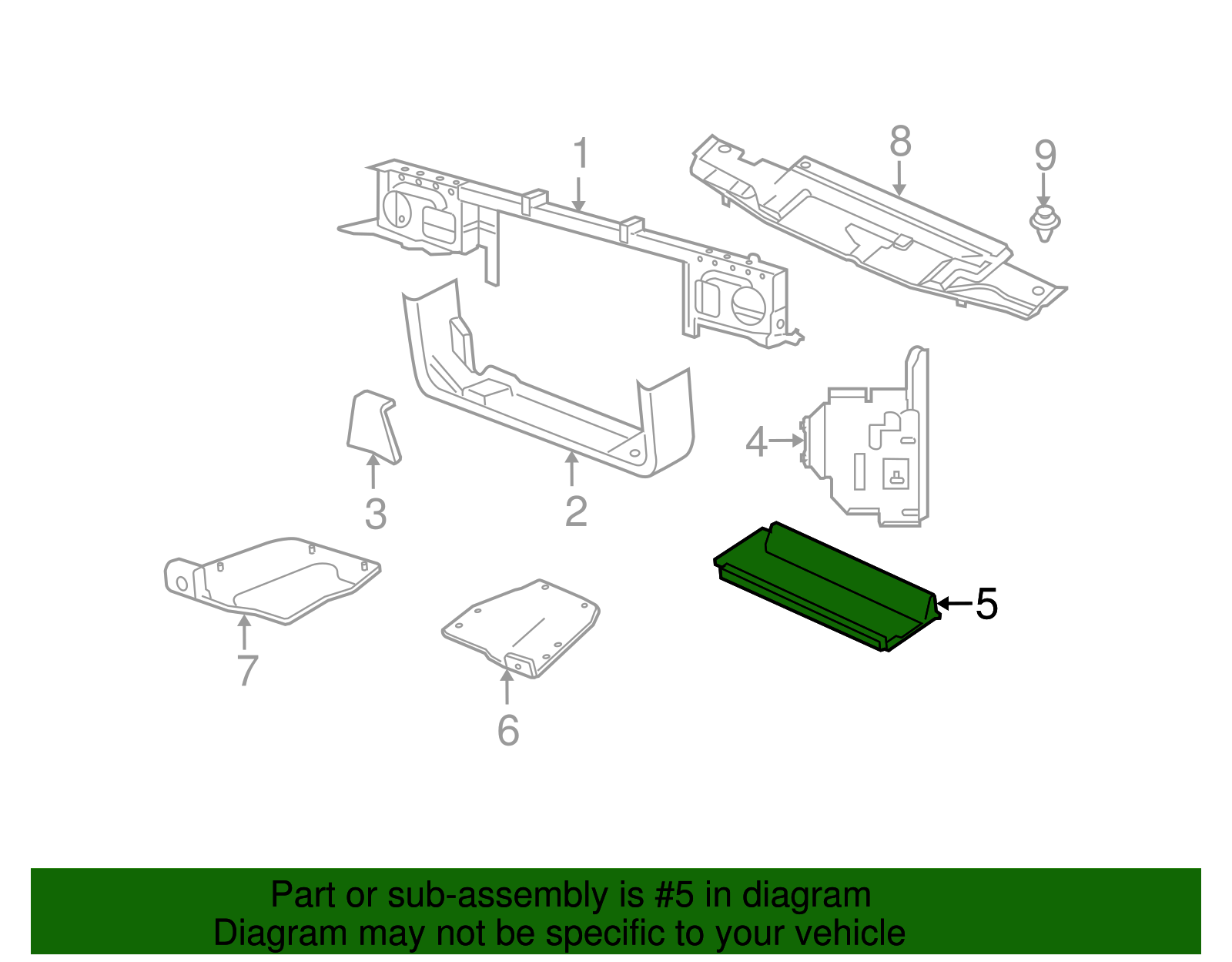 1
8
9
4
3
2
5
7
6

Part or sub-assembly is #5 in diagram
Diagram may not be specific to your vehicle