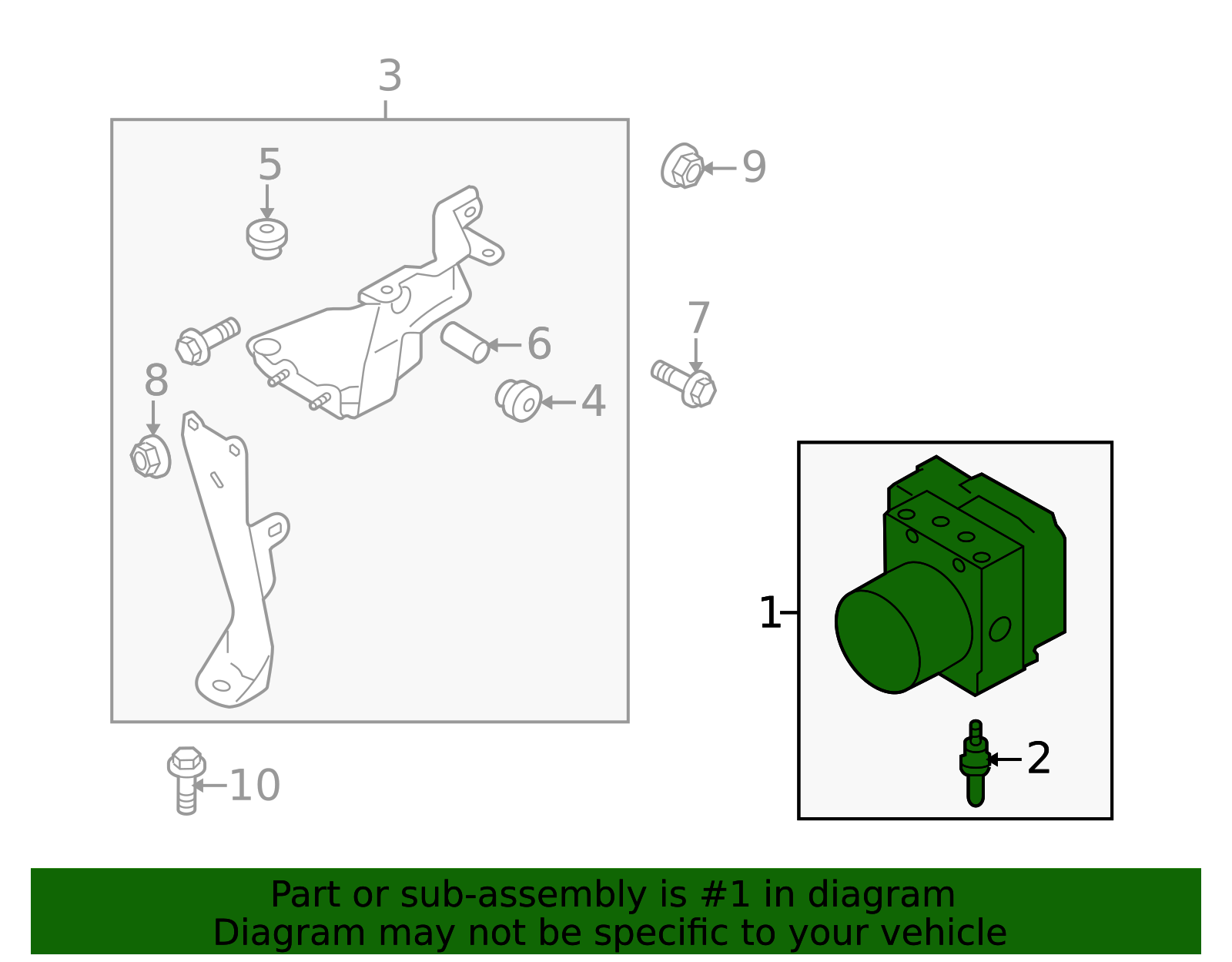 3
5
9
6
7
8
4
1
2
10

Part or sub-assembly is #1 in diagram
Diagram may not be specific to your vehicle