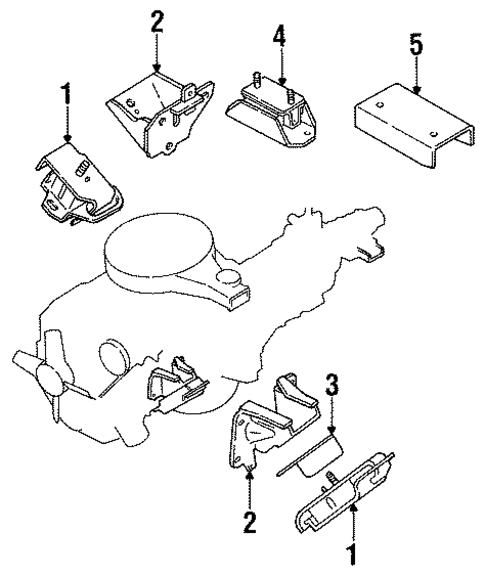 2
4
5
1
3
2
1