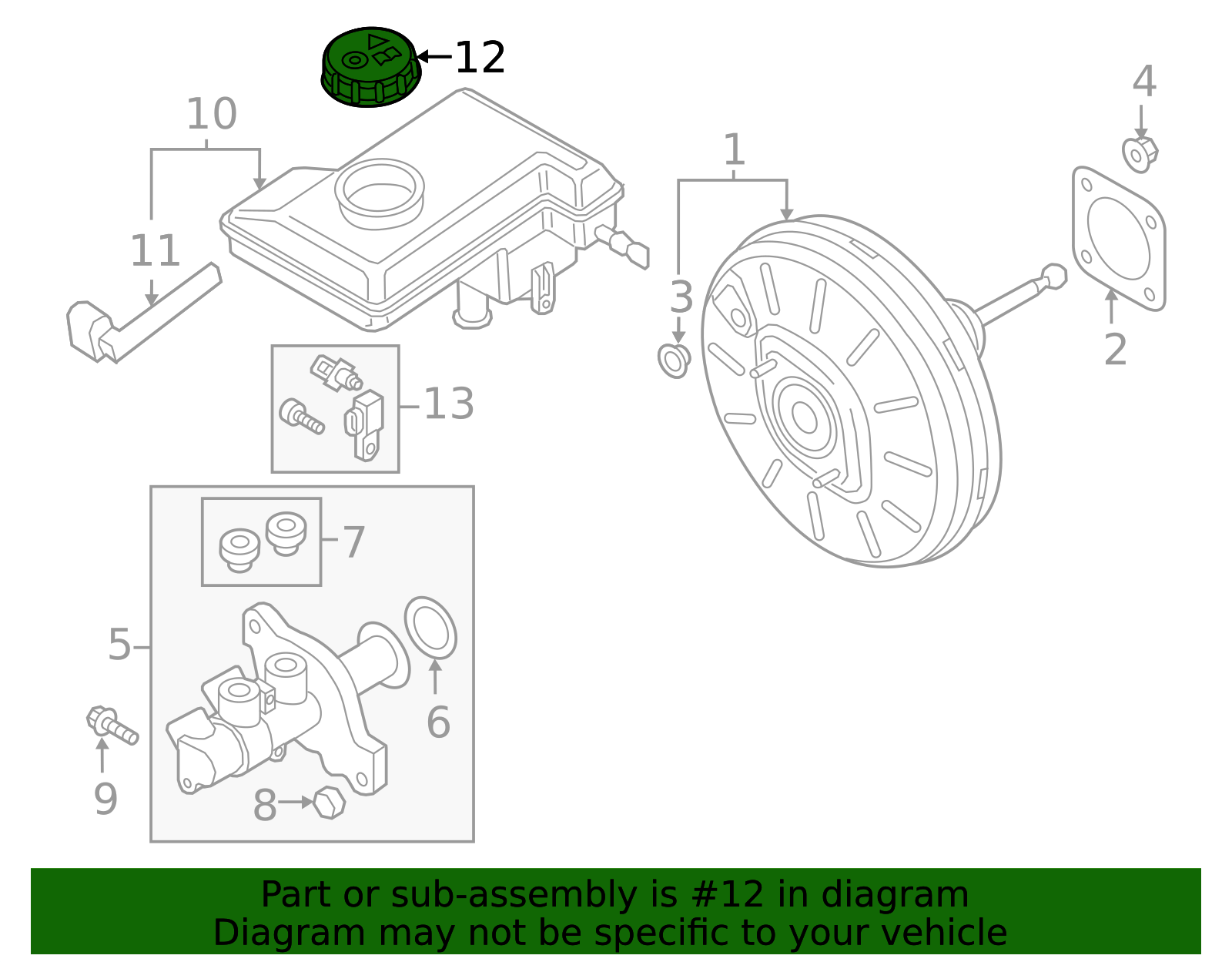 12
10
4
1
11
3
2
13
7
5
6
9
8

Part or sub-assembly is #12 in diagram
Diagram may not be specific to your vehicle