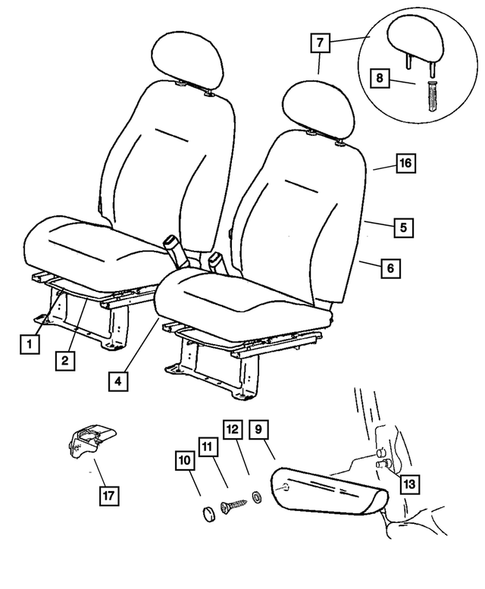 7
8
16
5
6
1
2
4
12
9
11
10
13
17