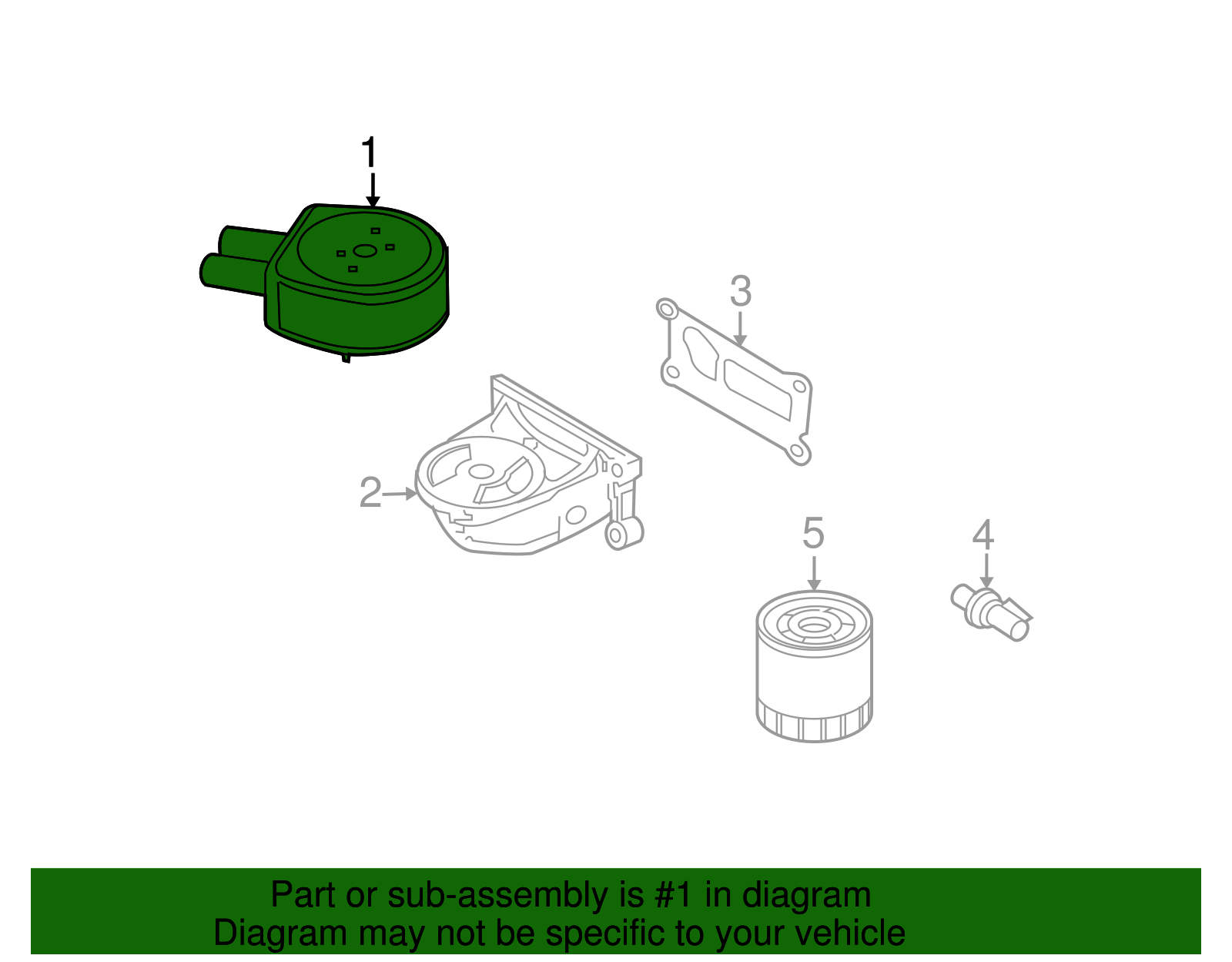 1

3

2

5

4

Part or sub-assembly is #1 in diagram
Diagram may not be specific to your vehicle