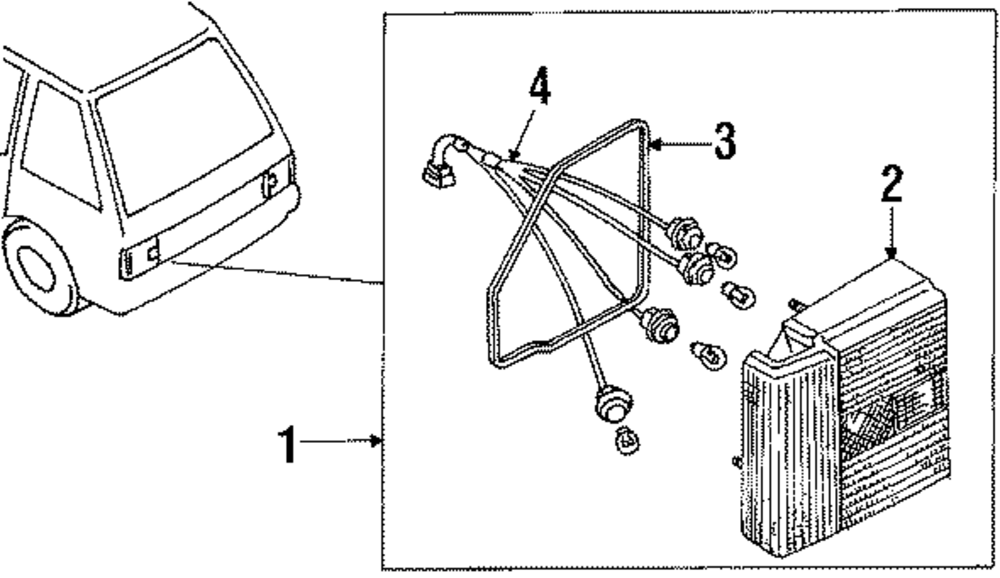 4
3
2
1