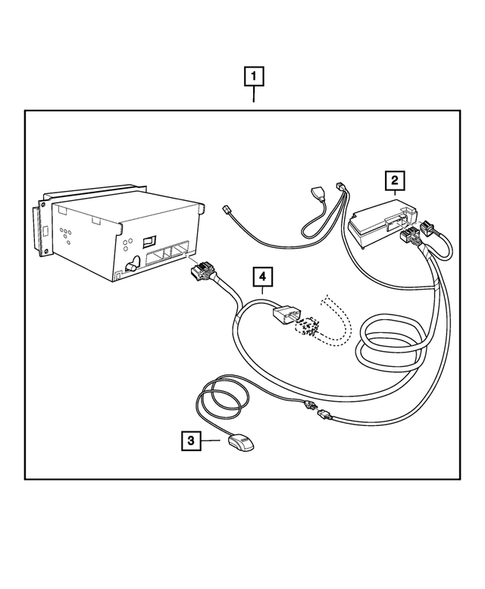 1

2

4

3