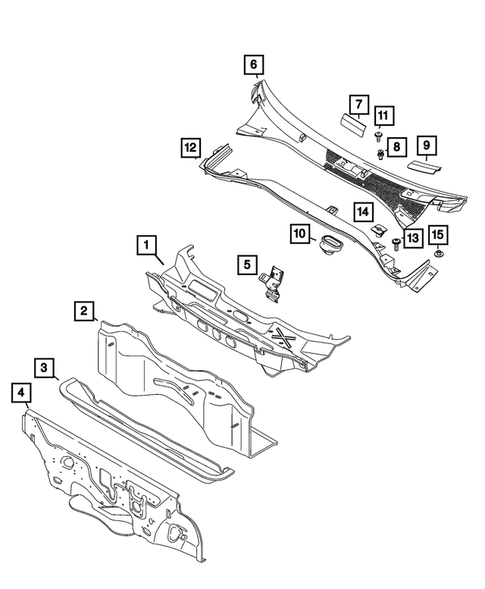 6
7
11
8
9
12
14
10
13
15
1
5
2
3
4