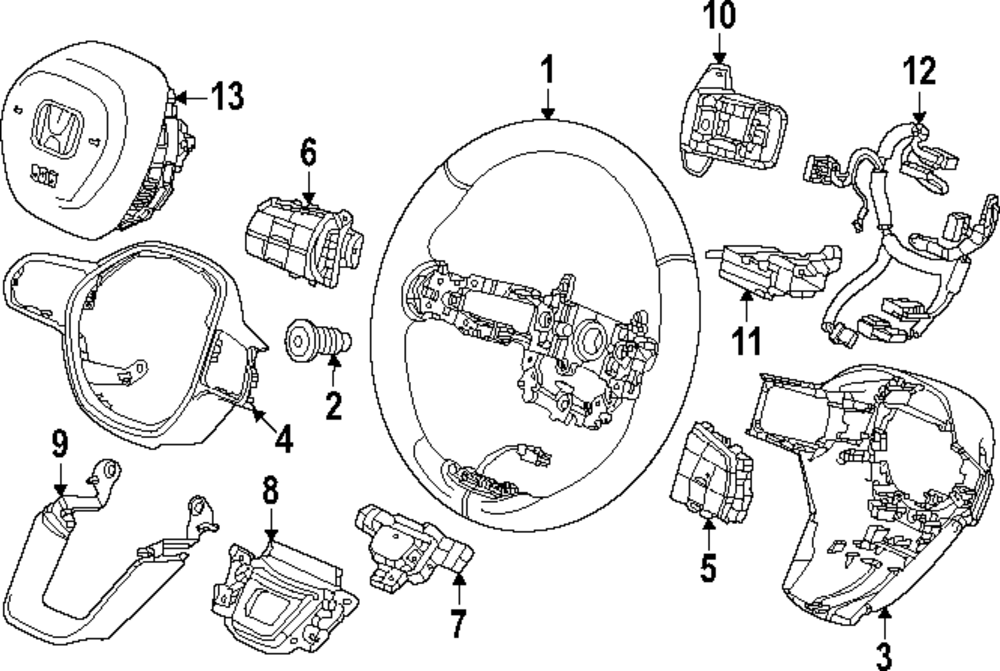 10
1
12
13
6
11
2
4
9
8
5
7
3