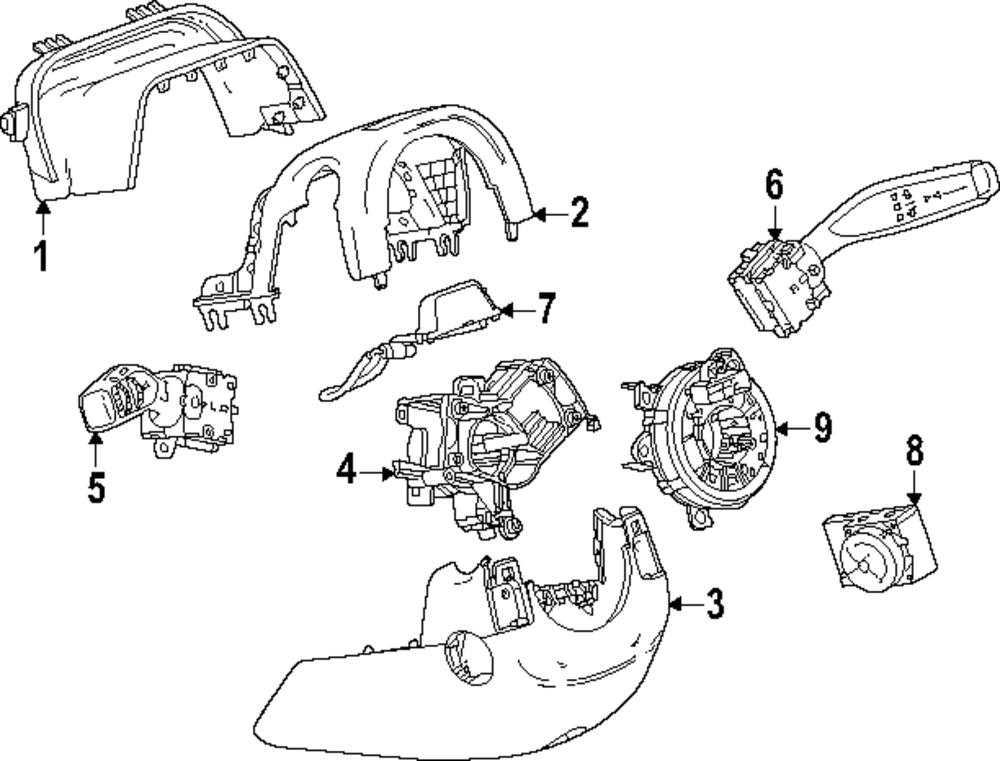 1
2
6
7
5
4
9
8
3