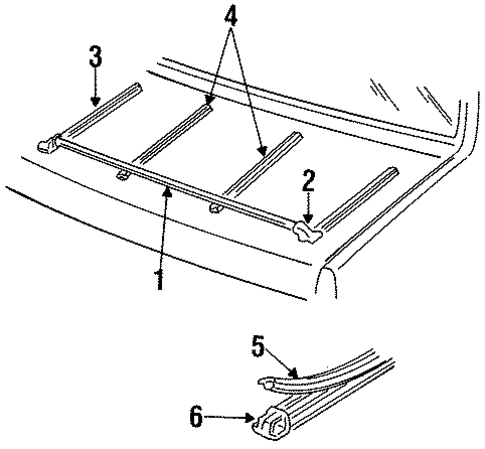 4
3
2
1
5
6