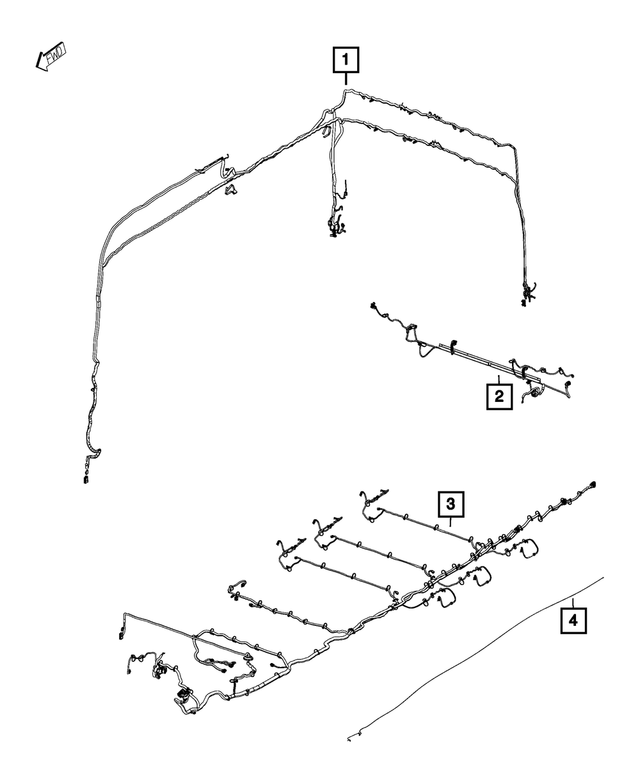 FWD

1

2

3

4