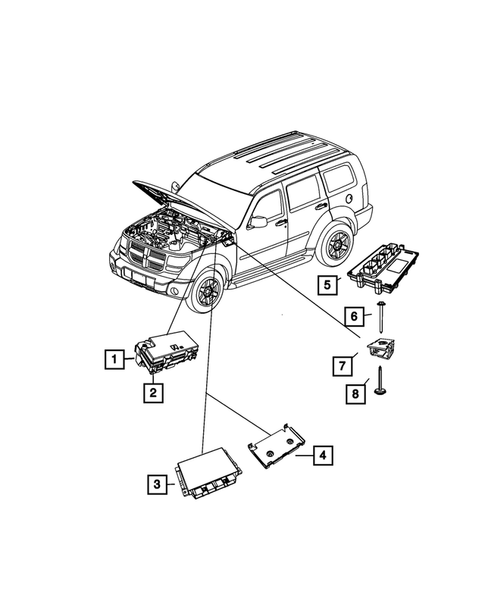 5

6

1

7

2

8

4

3