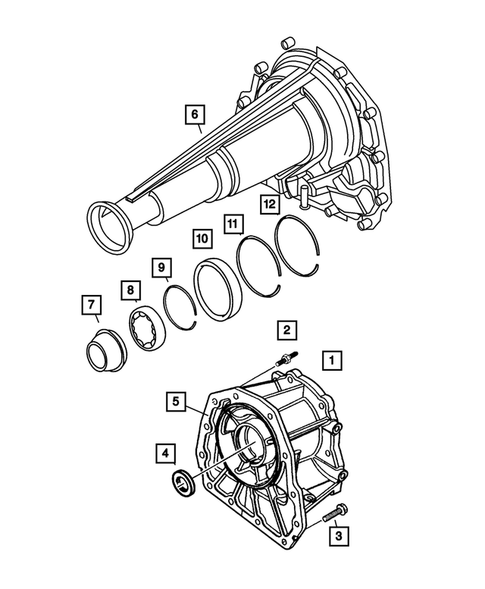 6
12
11
10
9
8
7
2
1
5
4
3