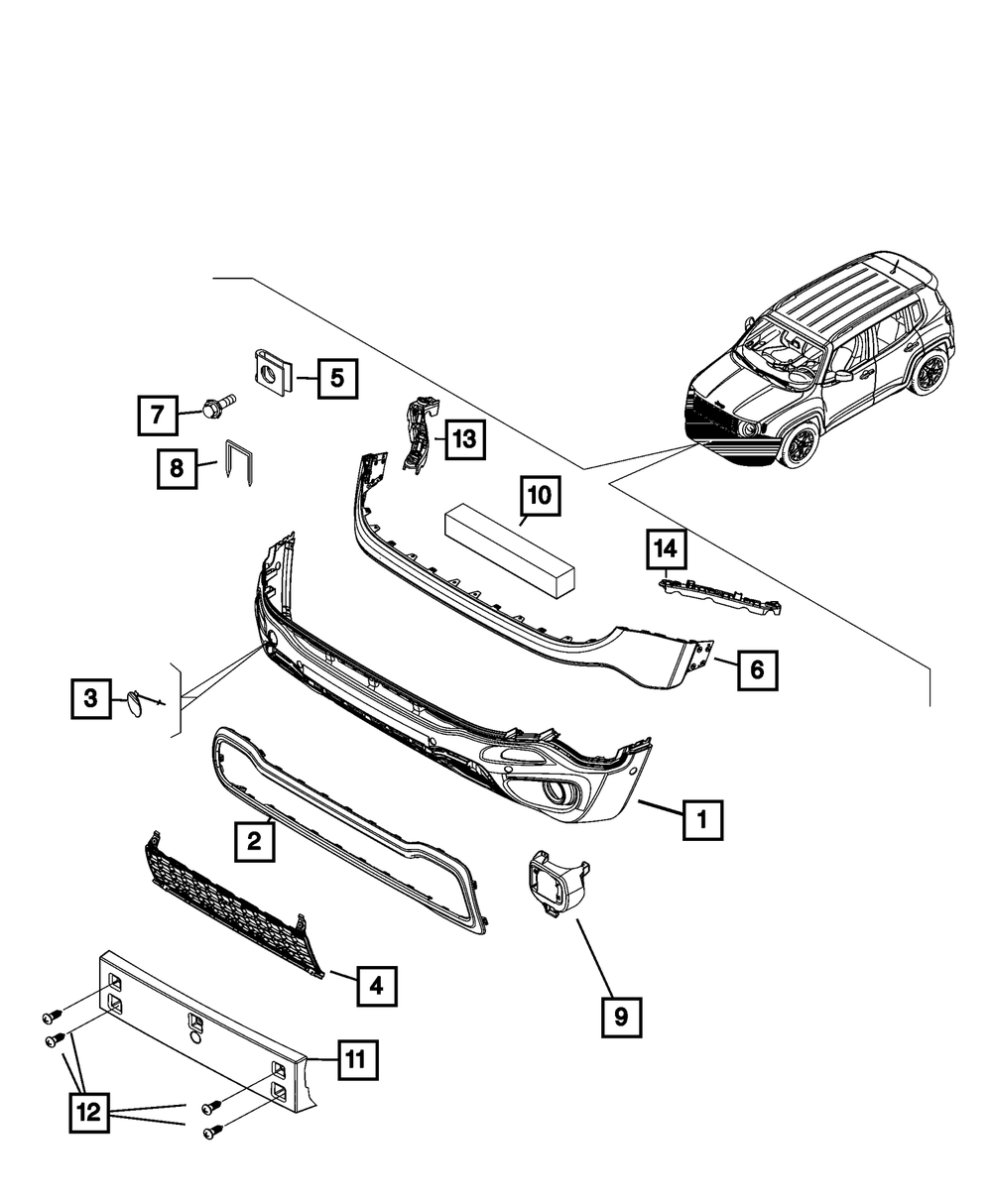 5
7
13
8
10
14
6
3
1
2
9
4
11
12