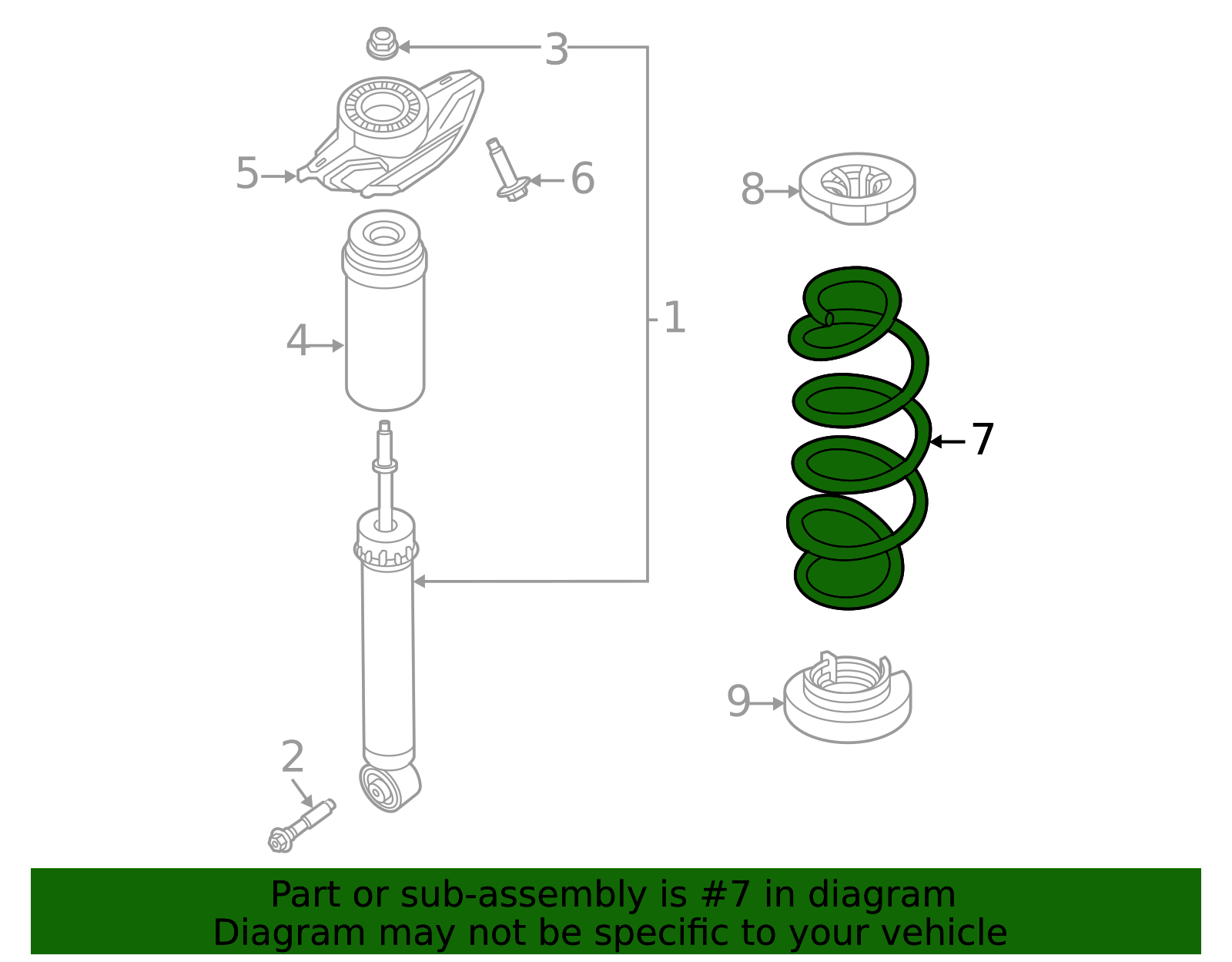 3
5
6
8
1
4
7
9
2

Part or sub-assembly is #7 in diagram
Diagram may not be specific to your vehicle