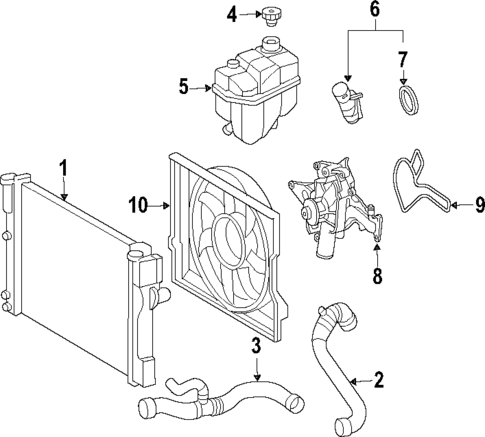 4
6
7
5
1
10
9
8
3
2