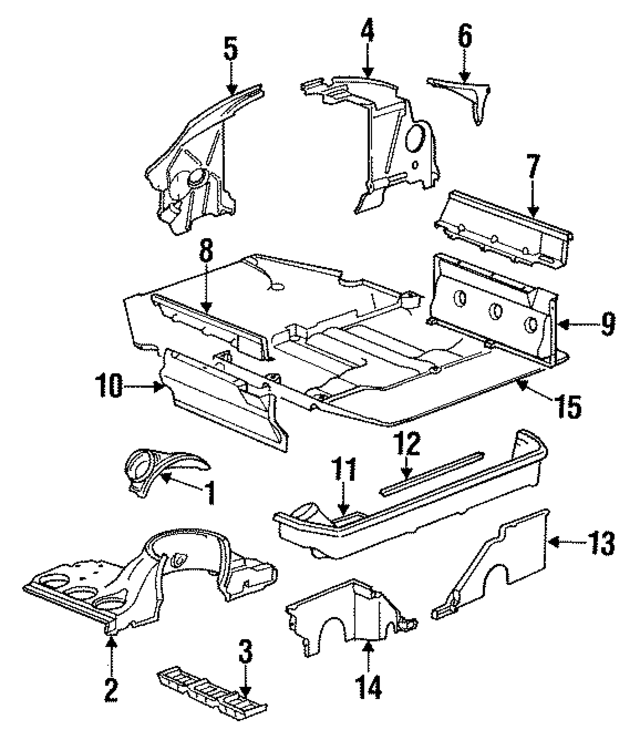 5
4
6
7
8
9
10
15
12
11
1
13
2
3
14