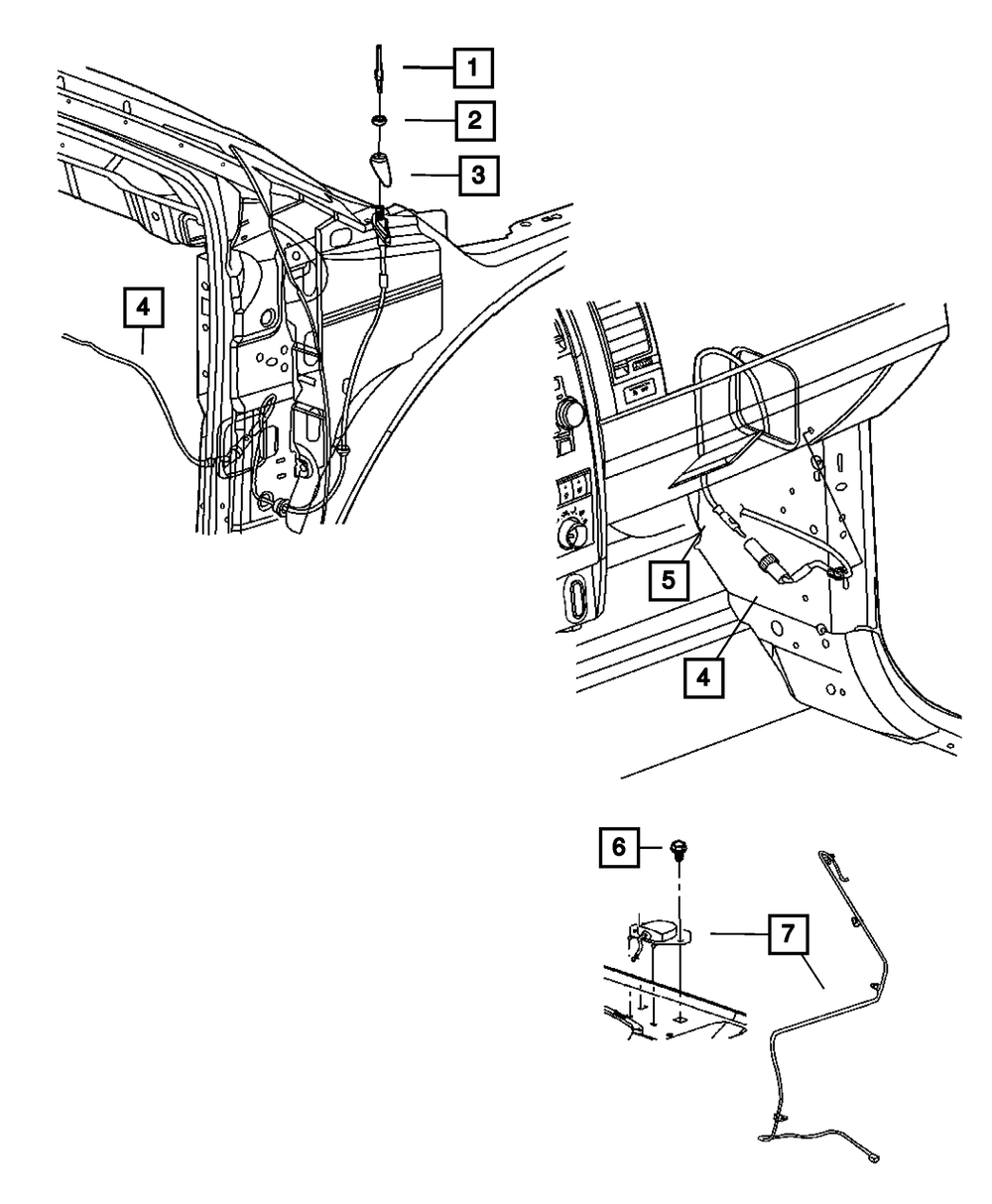 1
2
3
4
5
4
6
7