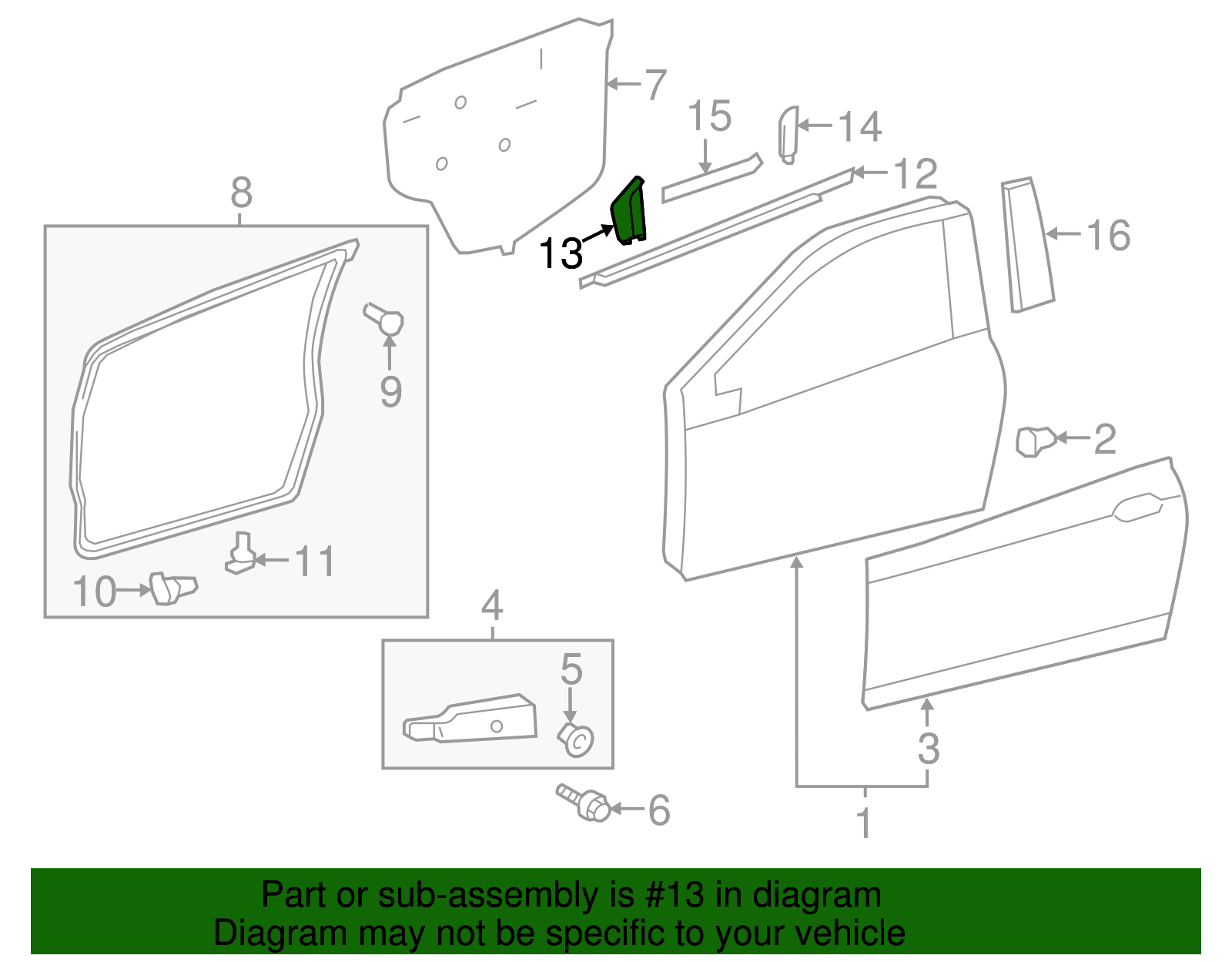 7
15
14
12
8
13
16
9
2
11
10
4
5
3
6
1

Part or sub-assembly is #13 in diagram
Diagram may not be specific to your vehicle