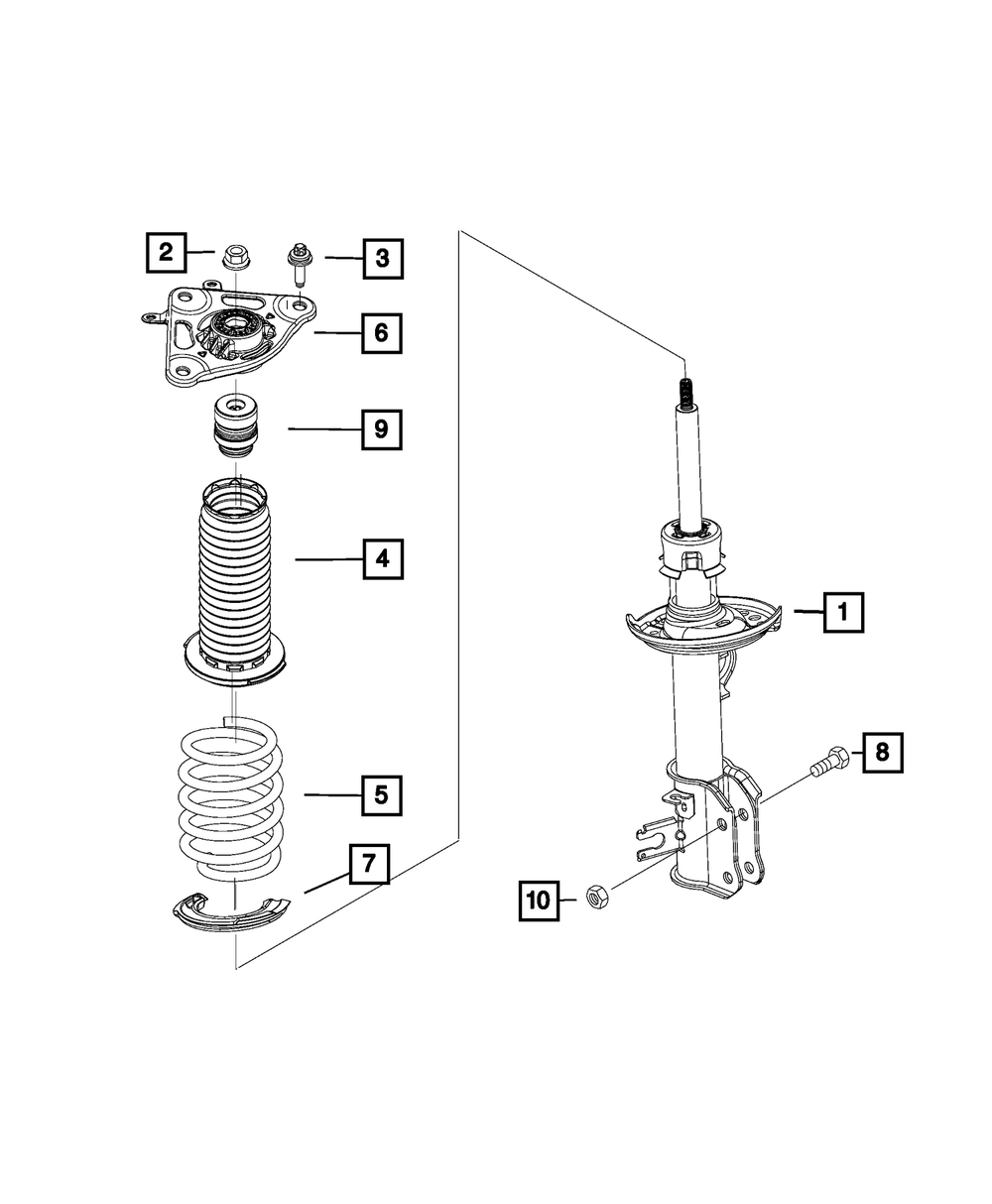 2
3
6
9
4
5
7
1
8
10