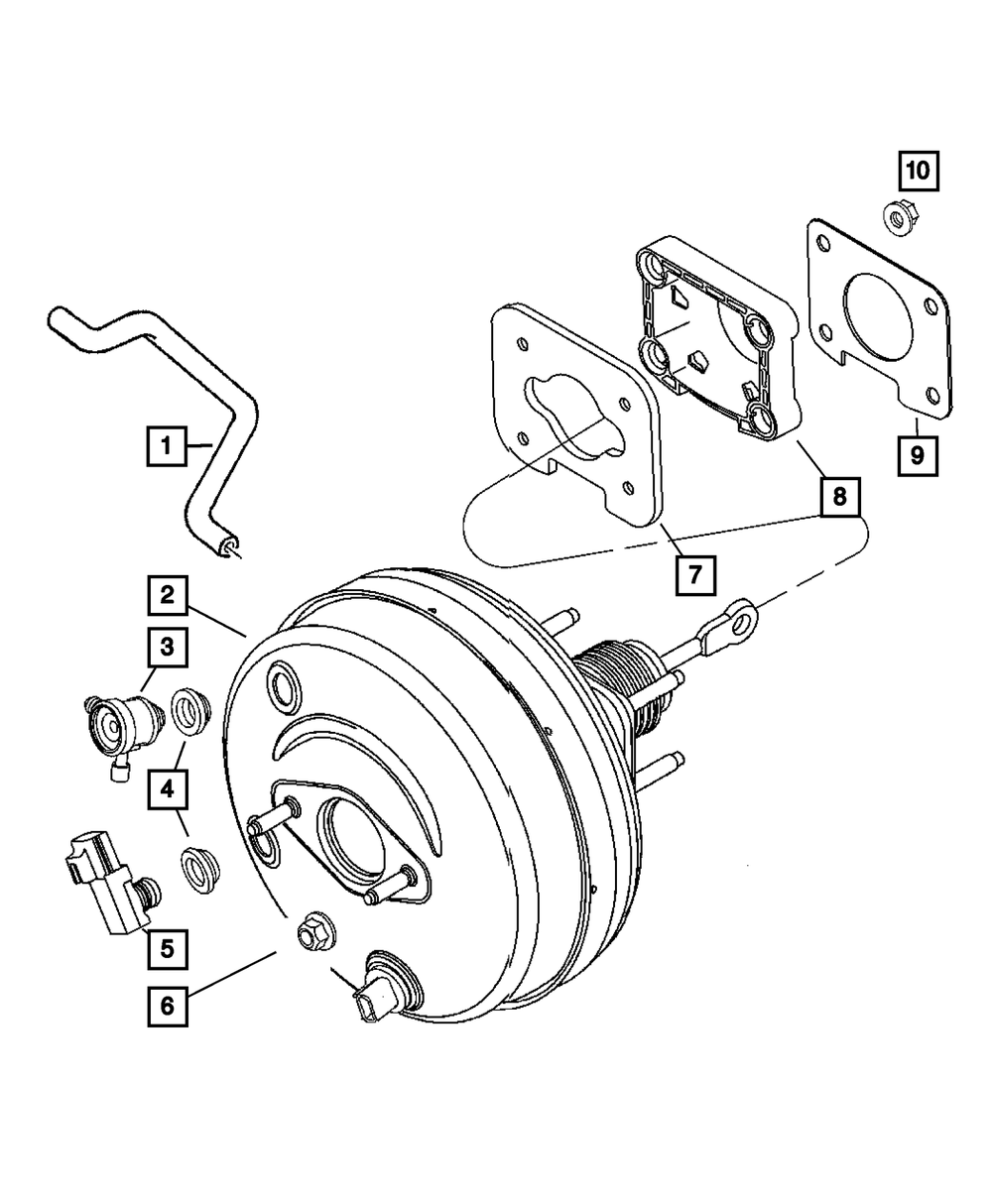 10
1
8
9
7
2
3
4
5
6