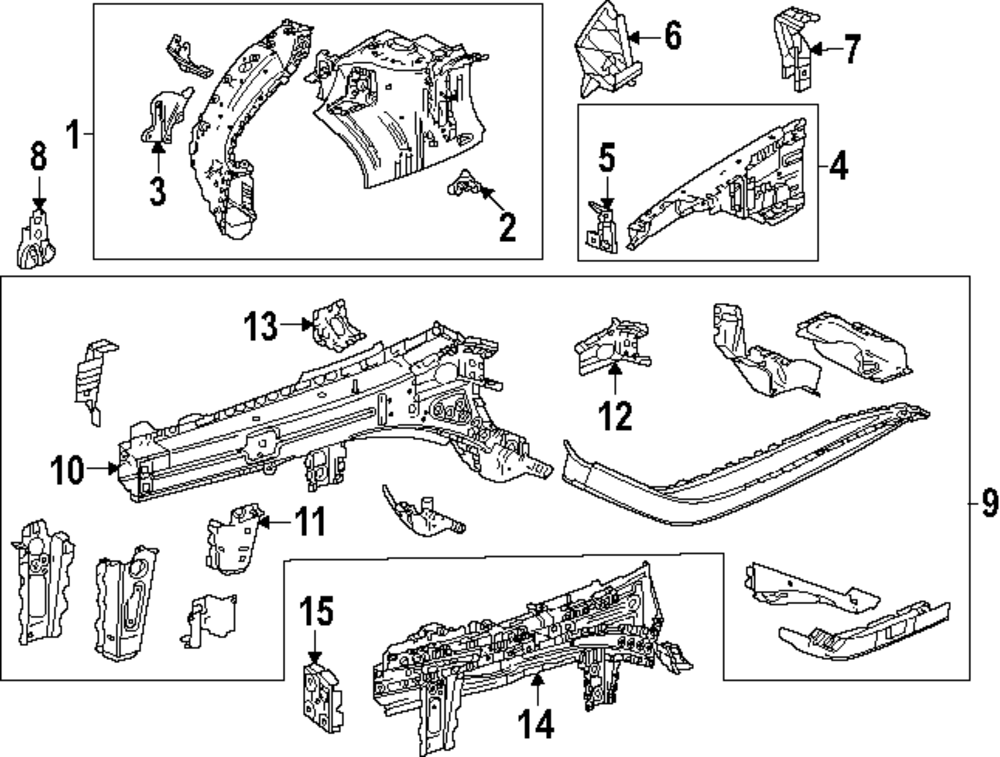 1
3
2
6
7
8
5
4
13
12
10
11
9
15
14