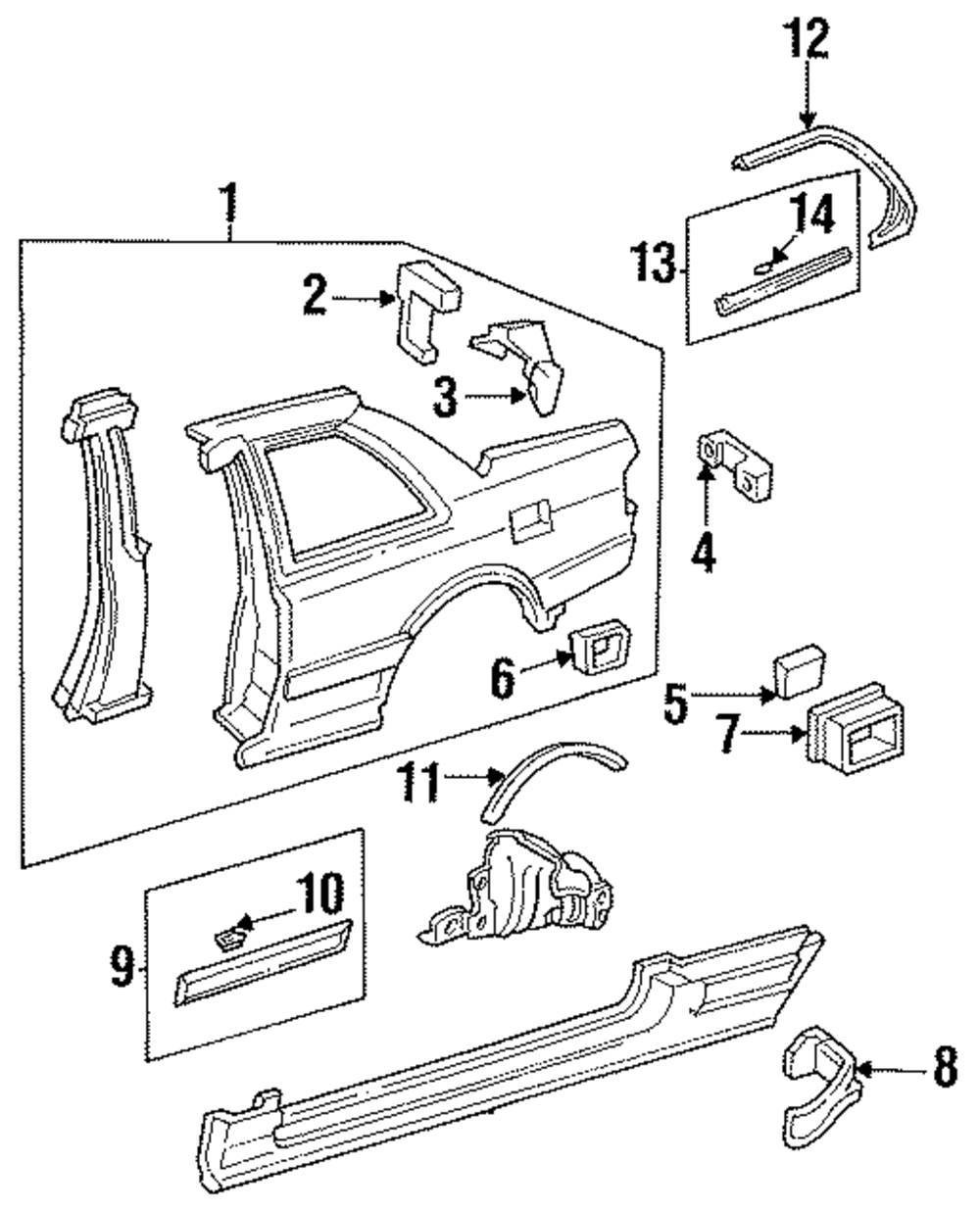 12
1
14
13
2
3
4
6
5
7
11
10
9
8