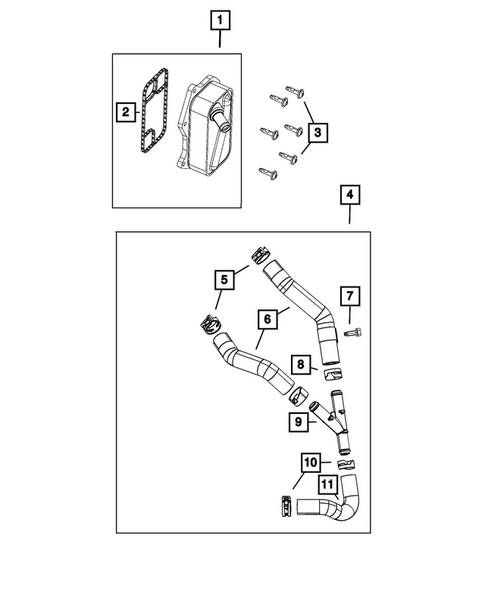 1
2
3
4
5
6
7
8
9
10
11