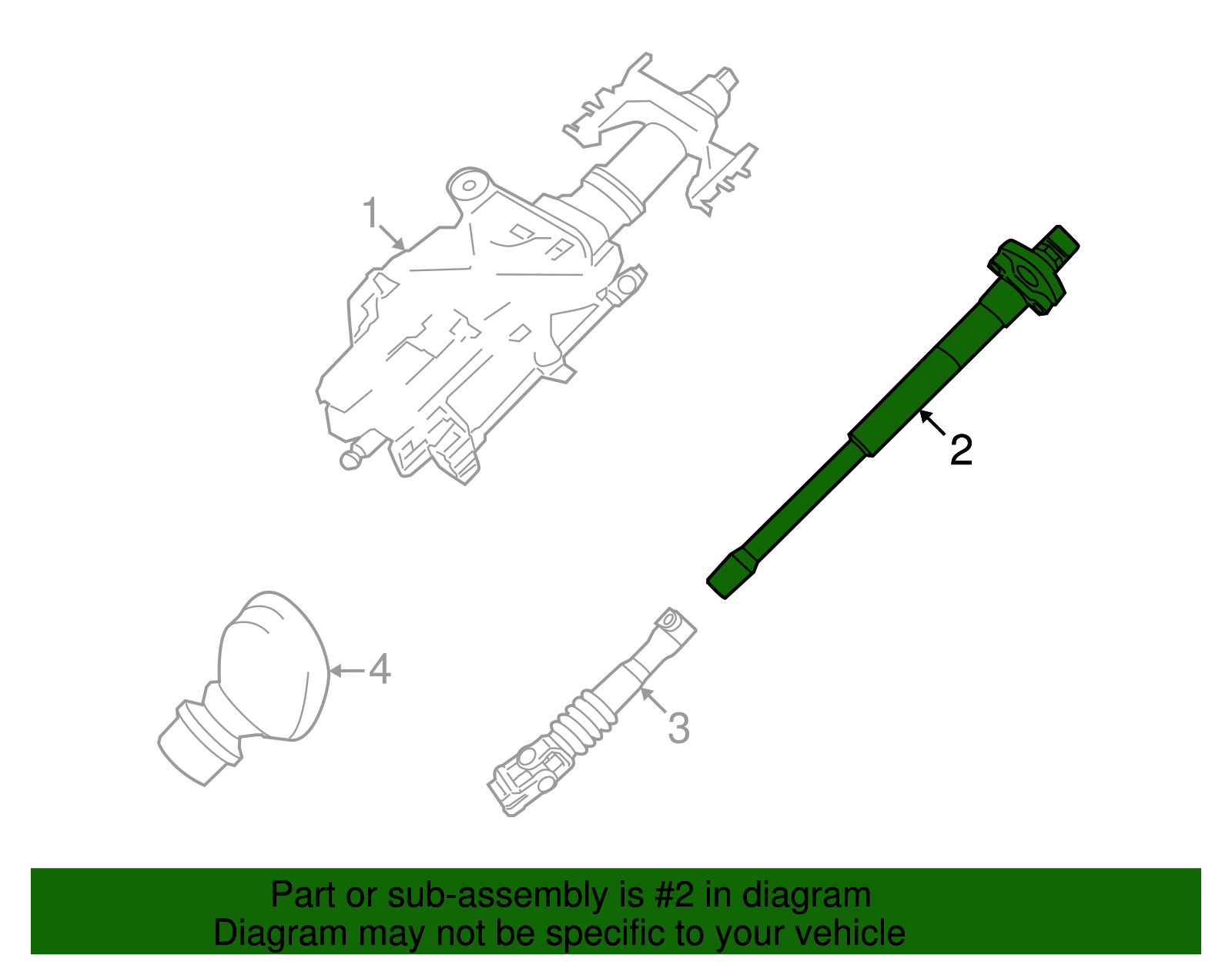 1
2
4
3
Part or sub-assembly is #2 in diagram
Diagram may not be specific to your vehicle