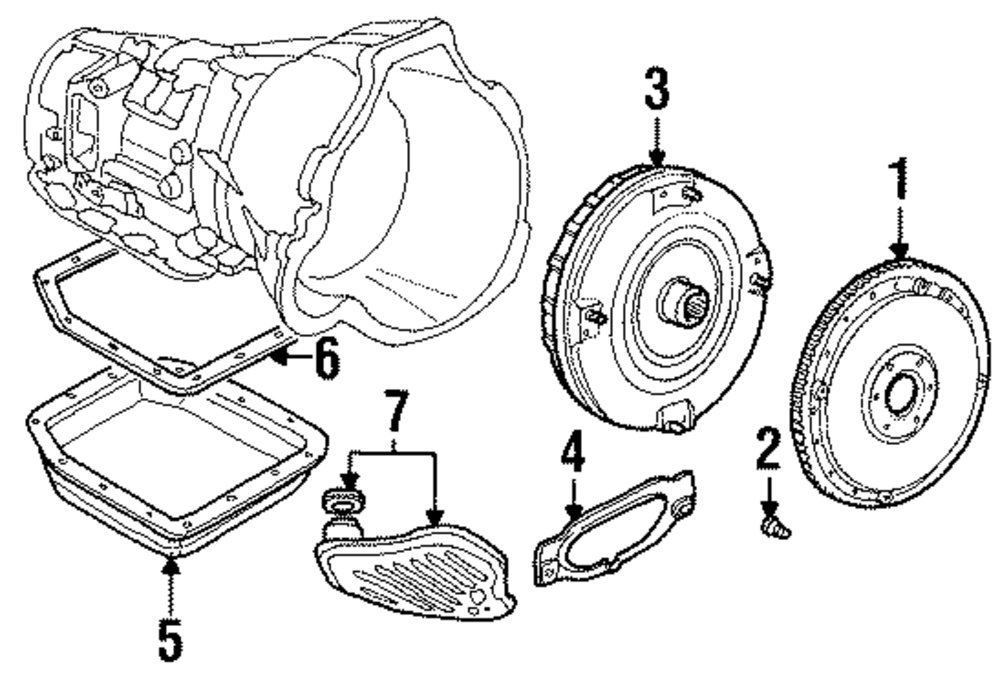 3
1
6
7
4
2
5