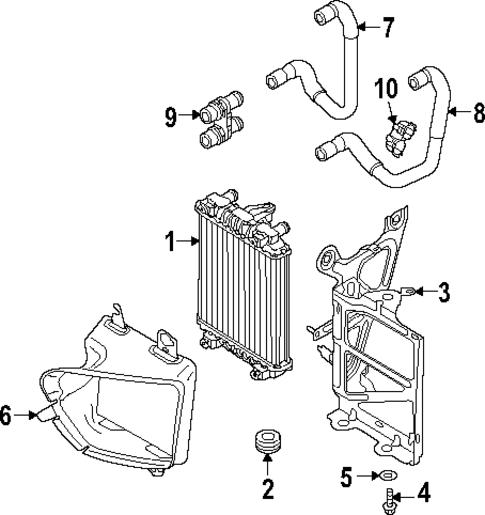 7
10
9
8
1
3
6
2
5
4