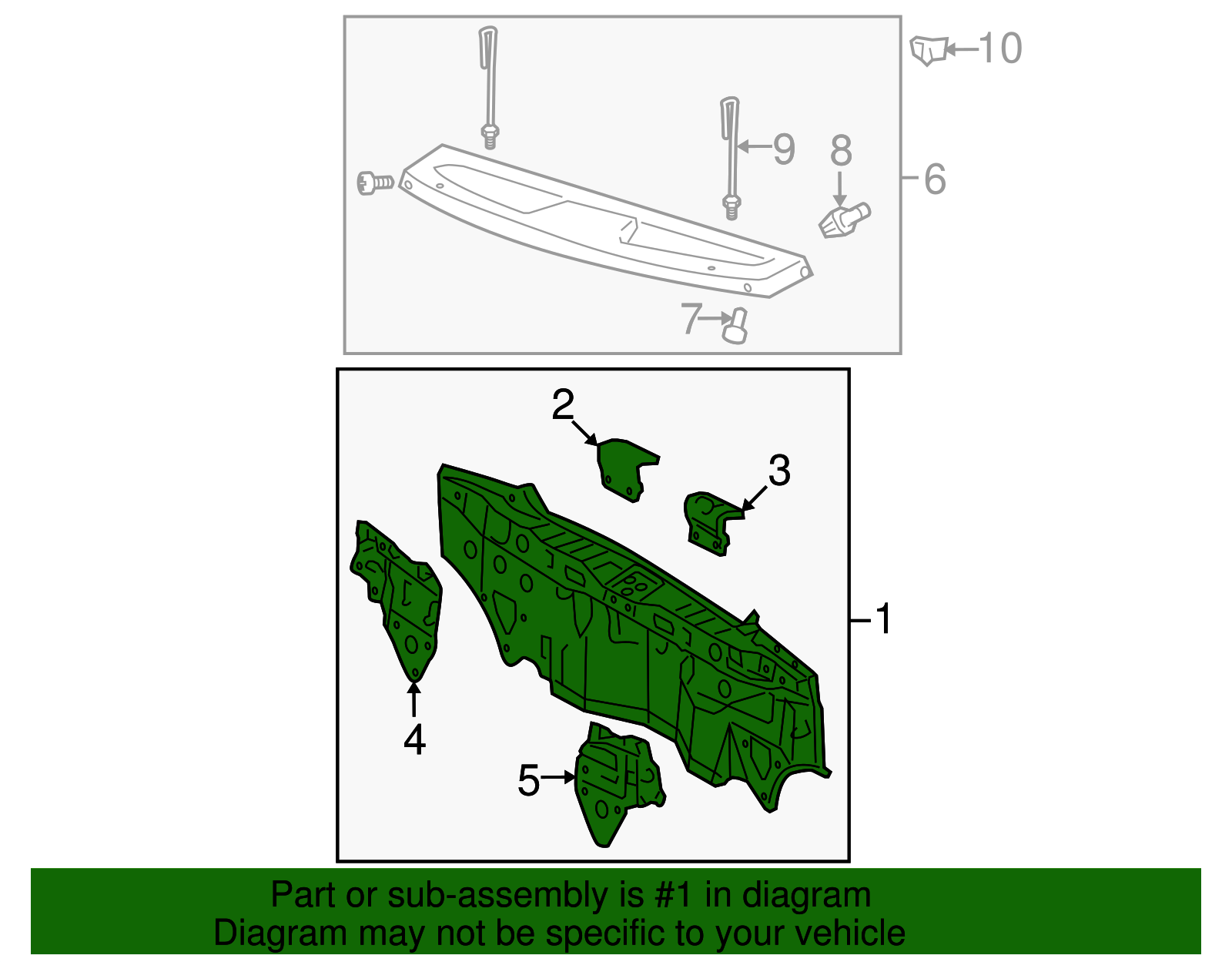 10
9
8
6
7
2
3
1
4
5

Part or sub-assembly is #1 in diagram
Diagram may not be specific to your vehicle