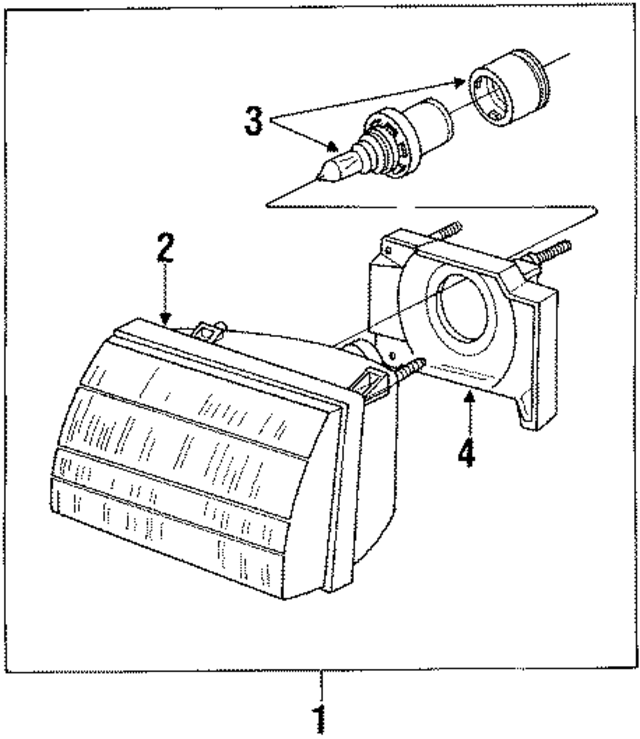 3
2
4
1