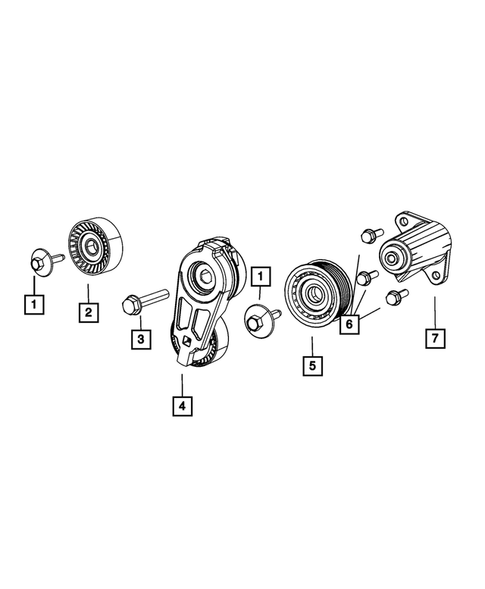 1
2
3
4
1
5
6
7