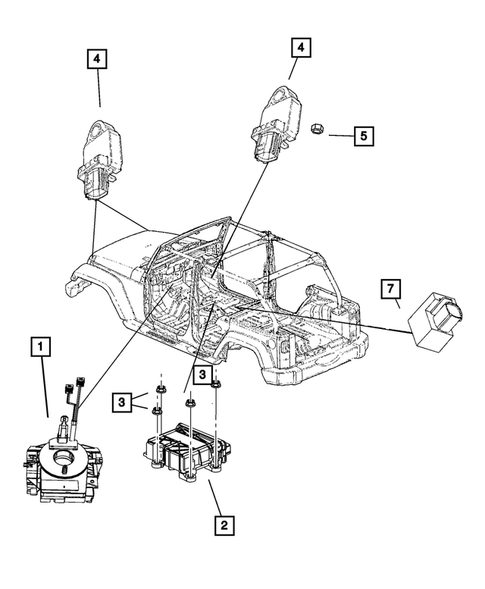 4
4
5
7
1
3
3
2