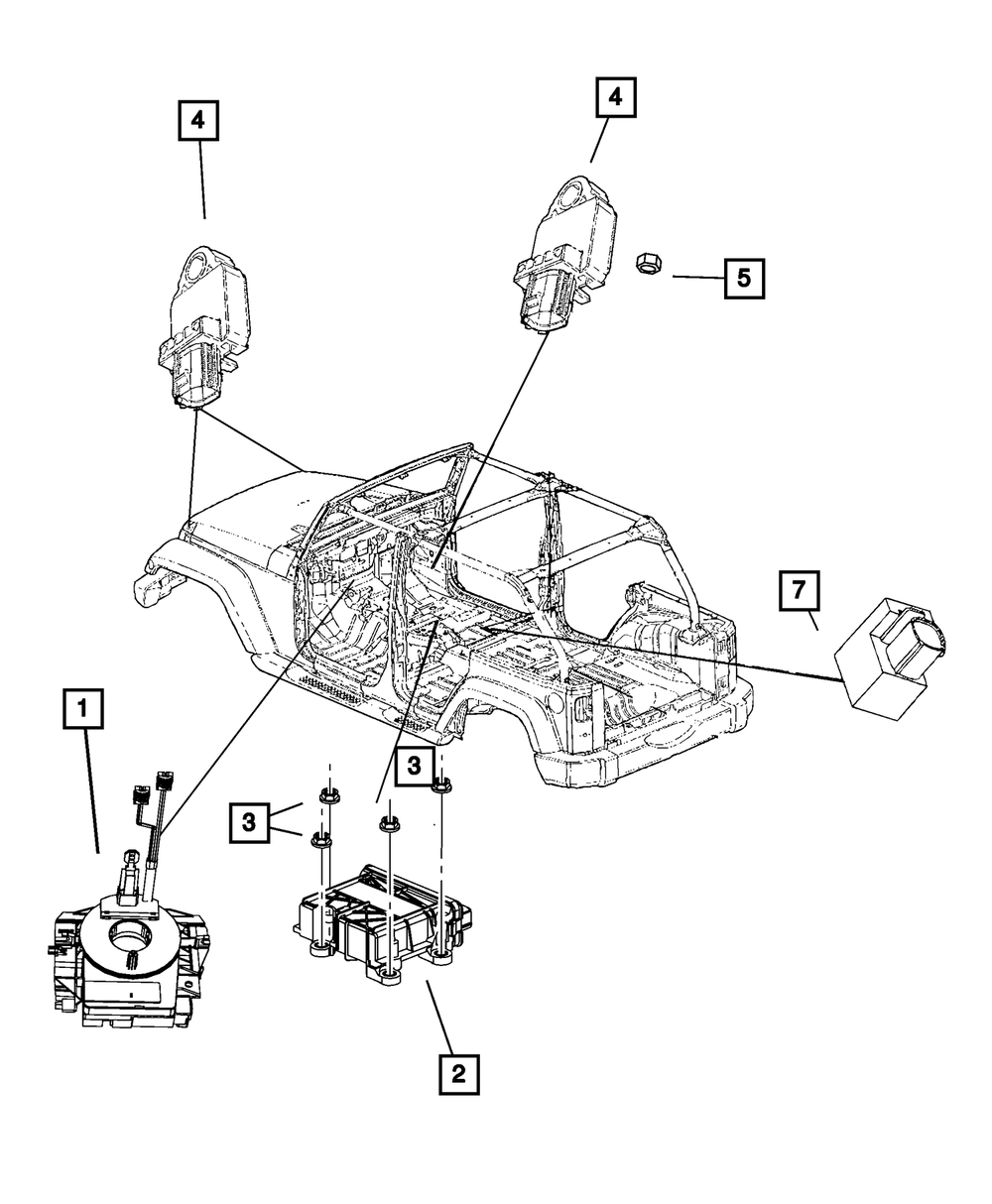 4
4
5
7
1
3
3
2