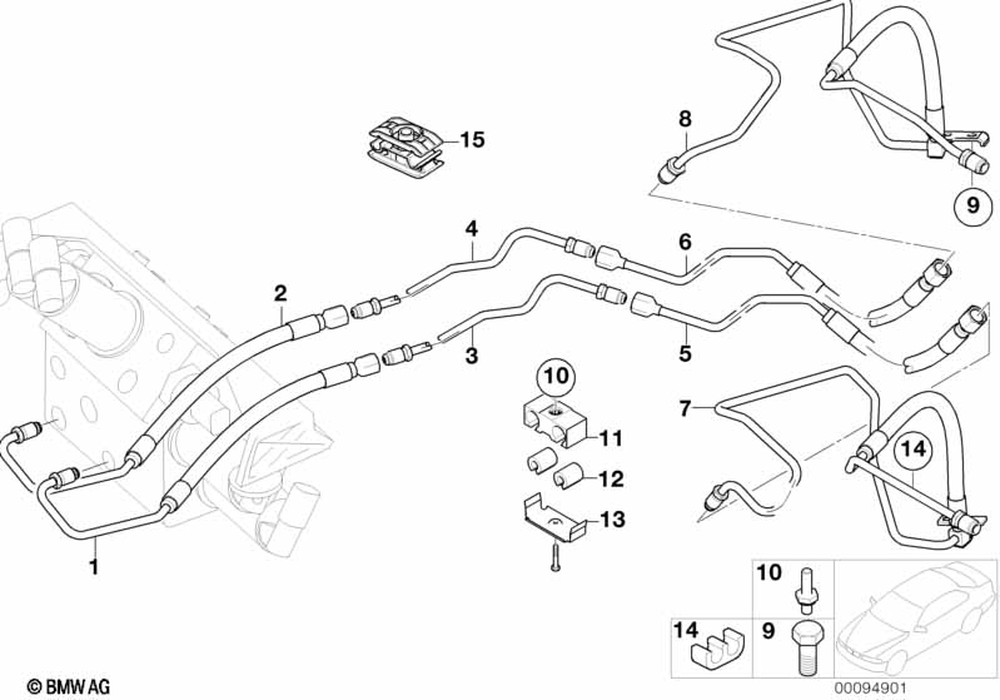 8
9
15
4
6
2
3
5
10
11
12
13
7
14
1
10
14
9
© BMW AG
00094901