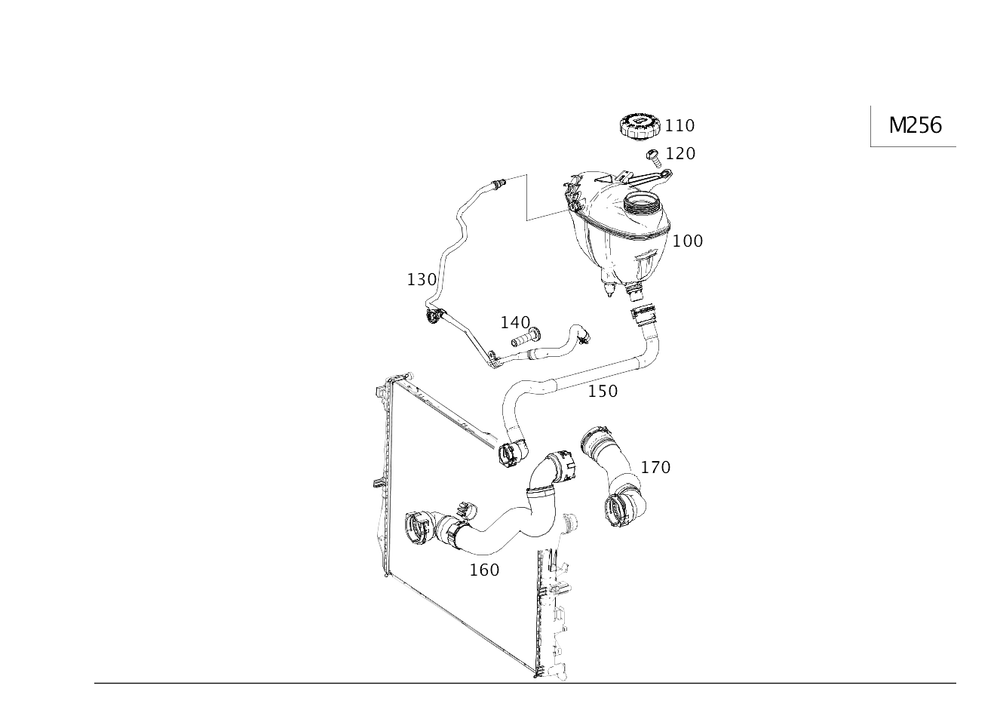 M256

110
120
100
130
140
150
170
160