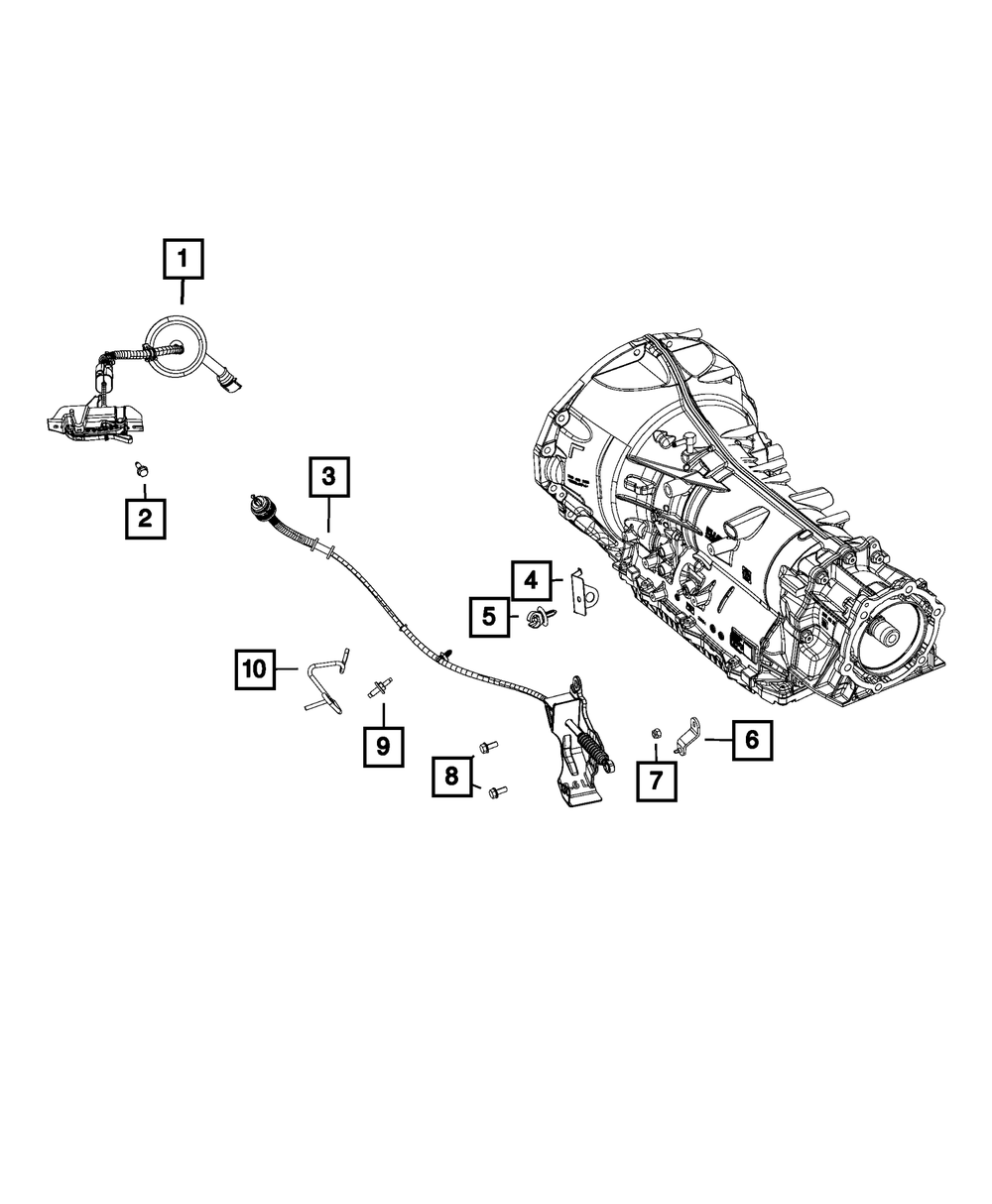 1
2
3
4
5
10
9
8
7
6