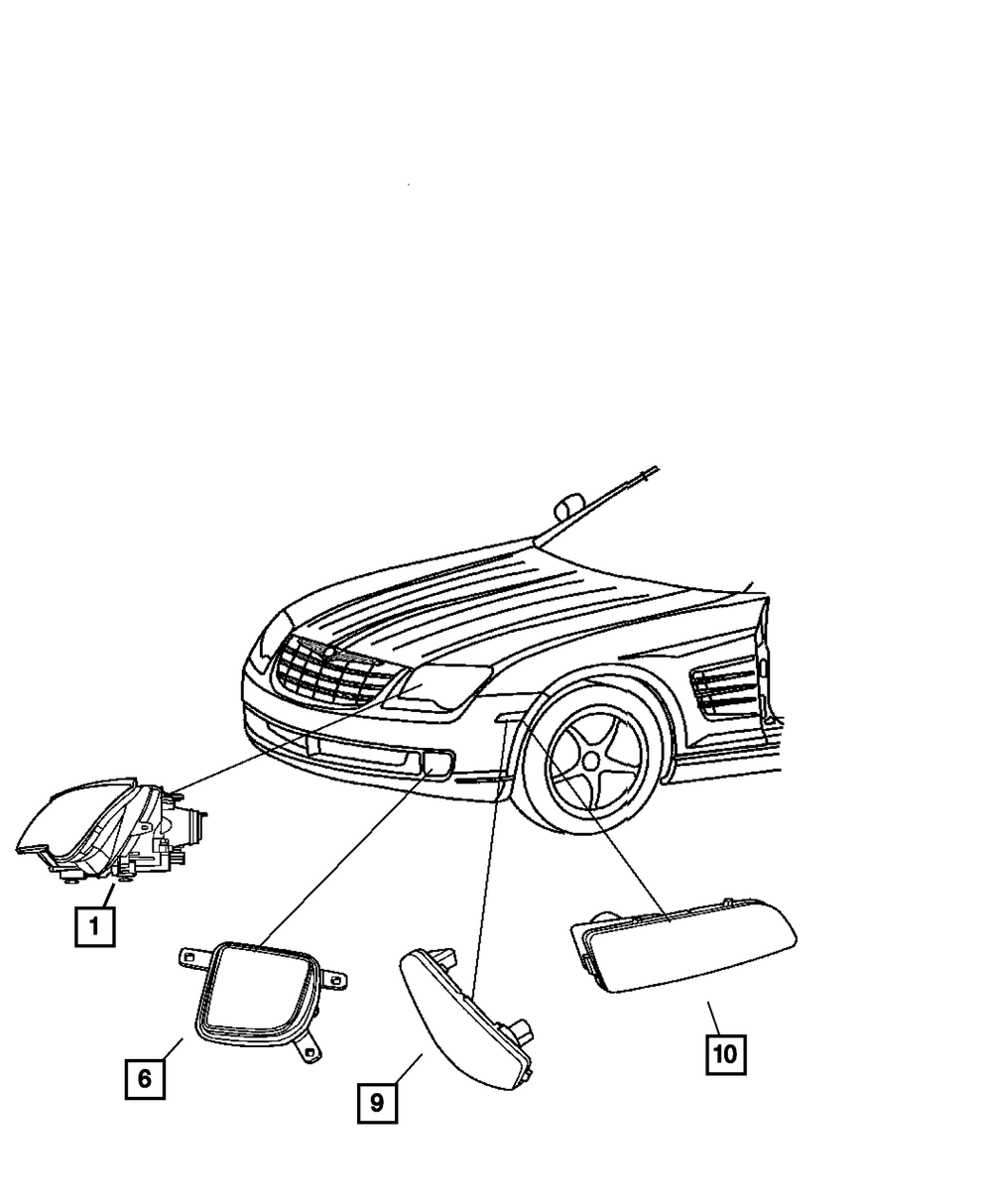 1

6

9

10