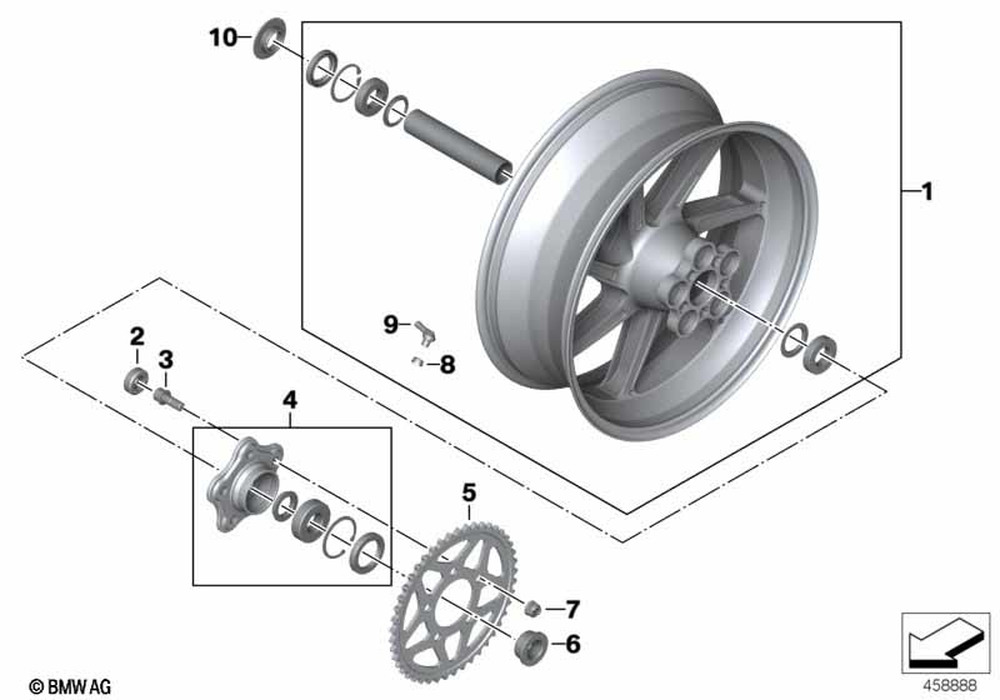 10
1
9
8
2
3
4
5
7
6
© BMW AG
458888