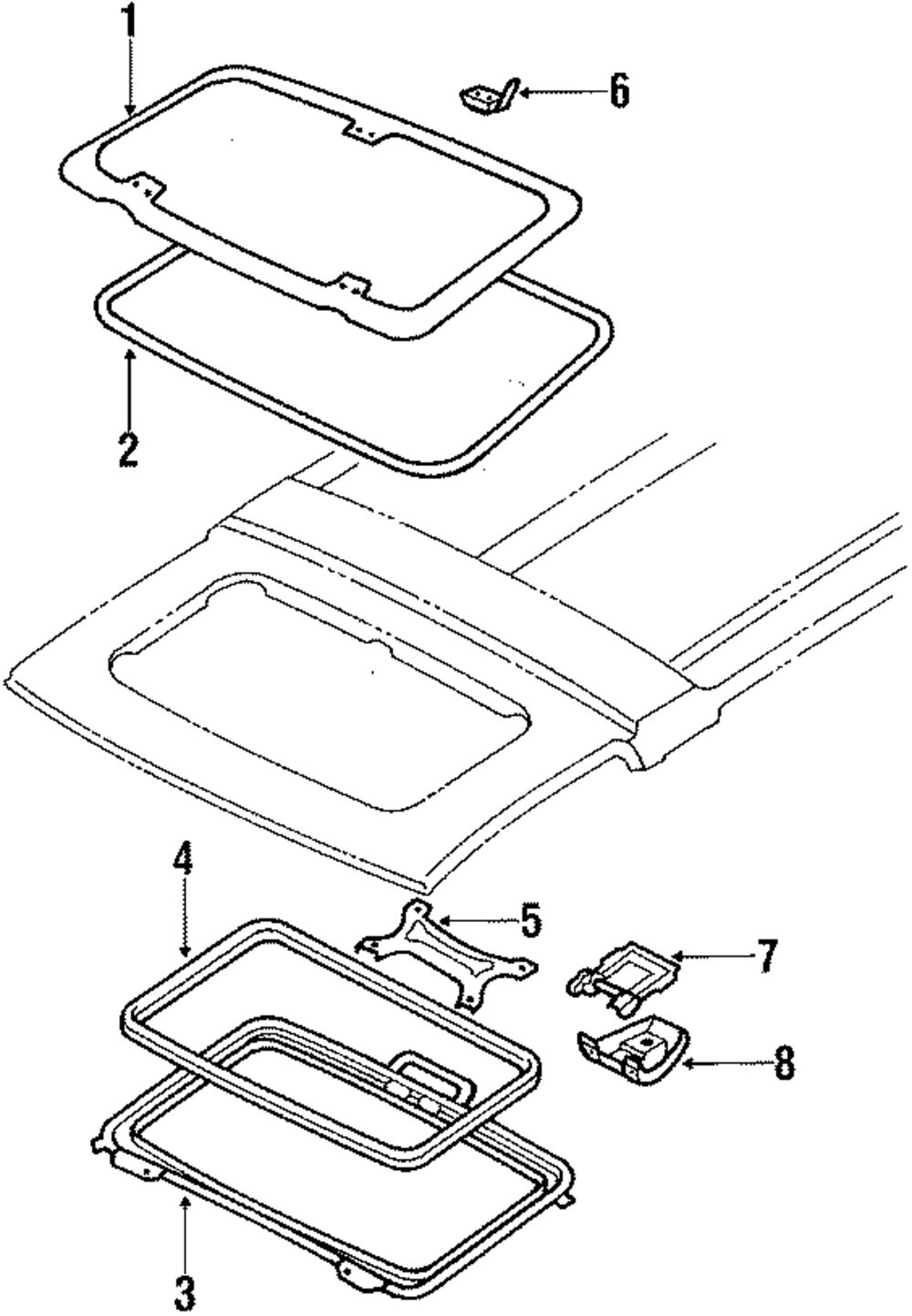 1
6
2
4
5
7
8
3