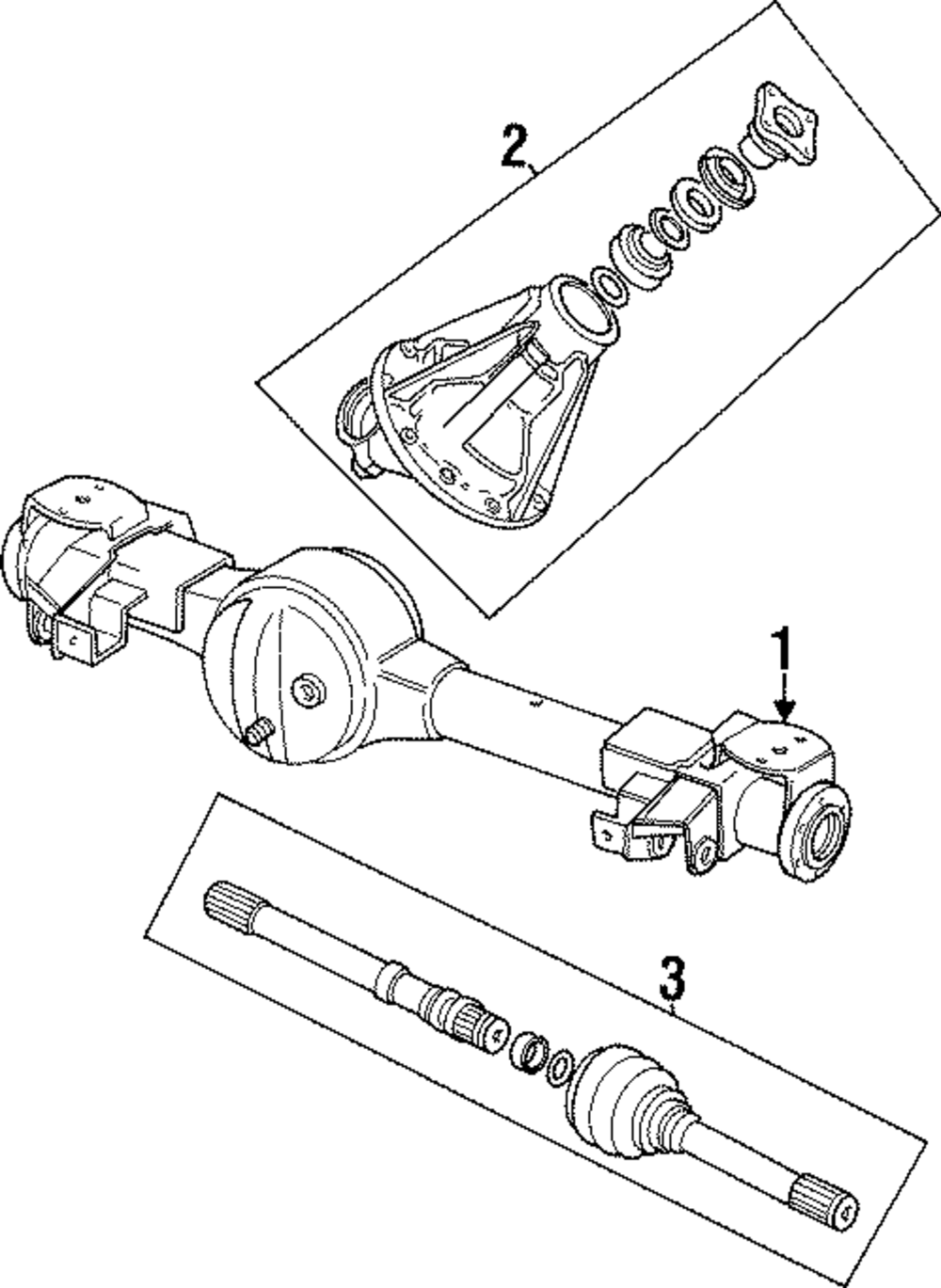 2

1

3