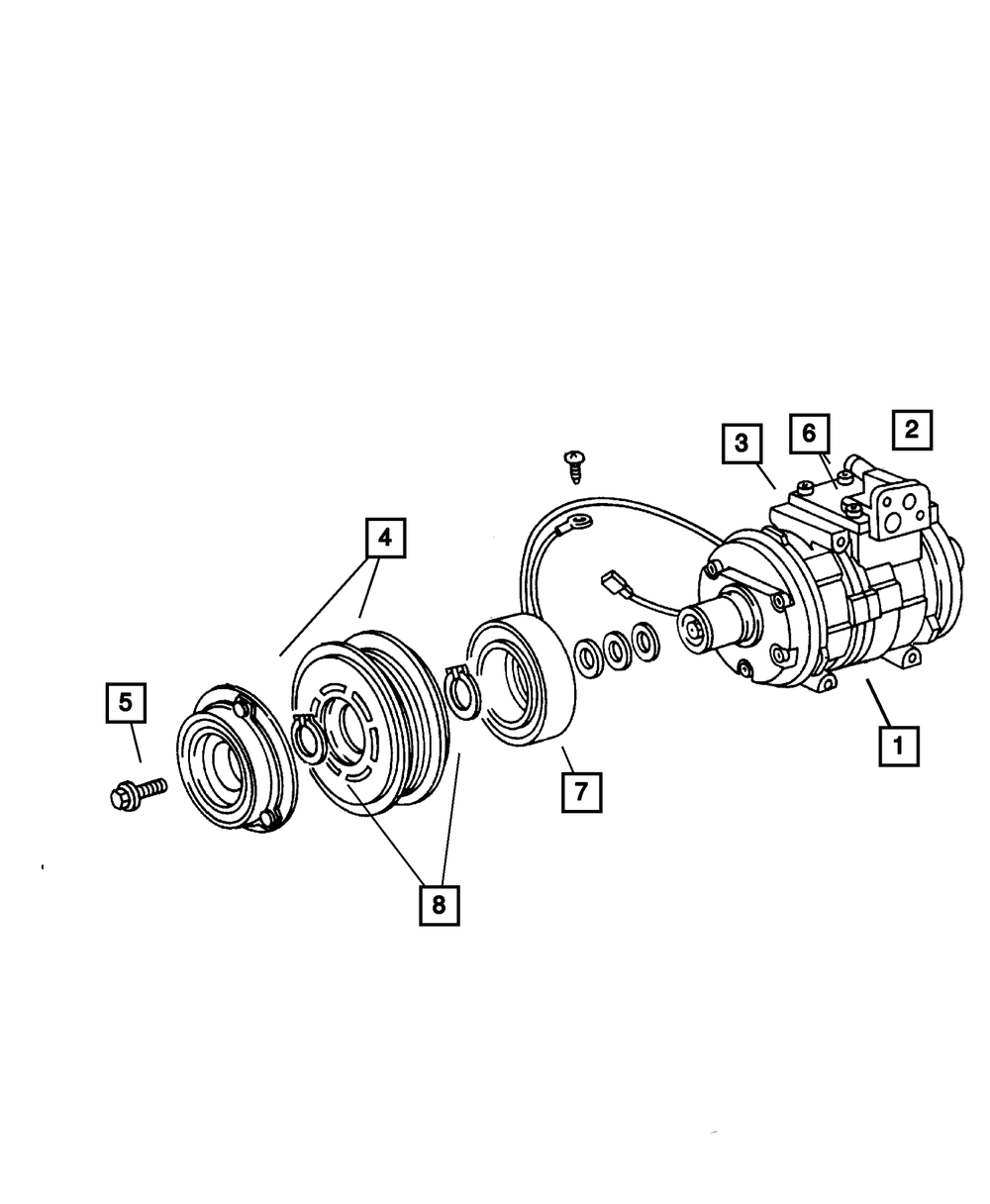 3
6
2
4
5
7
1
8