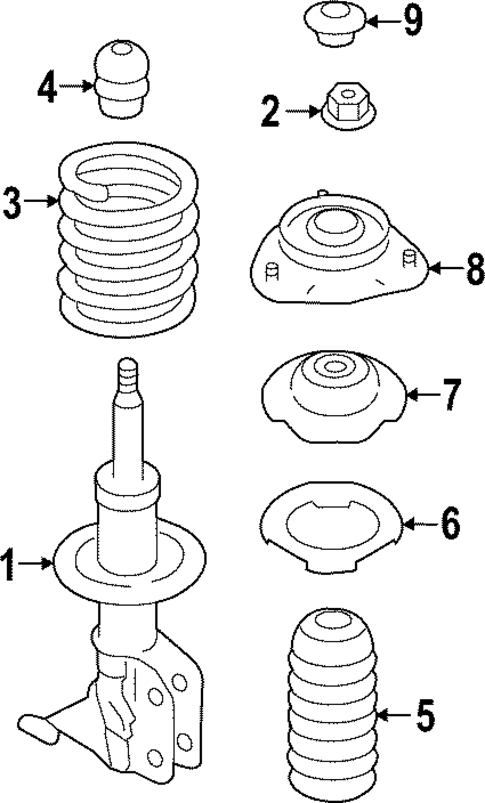 9
4
2
3
8
7
6
1
5