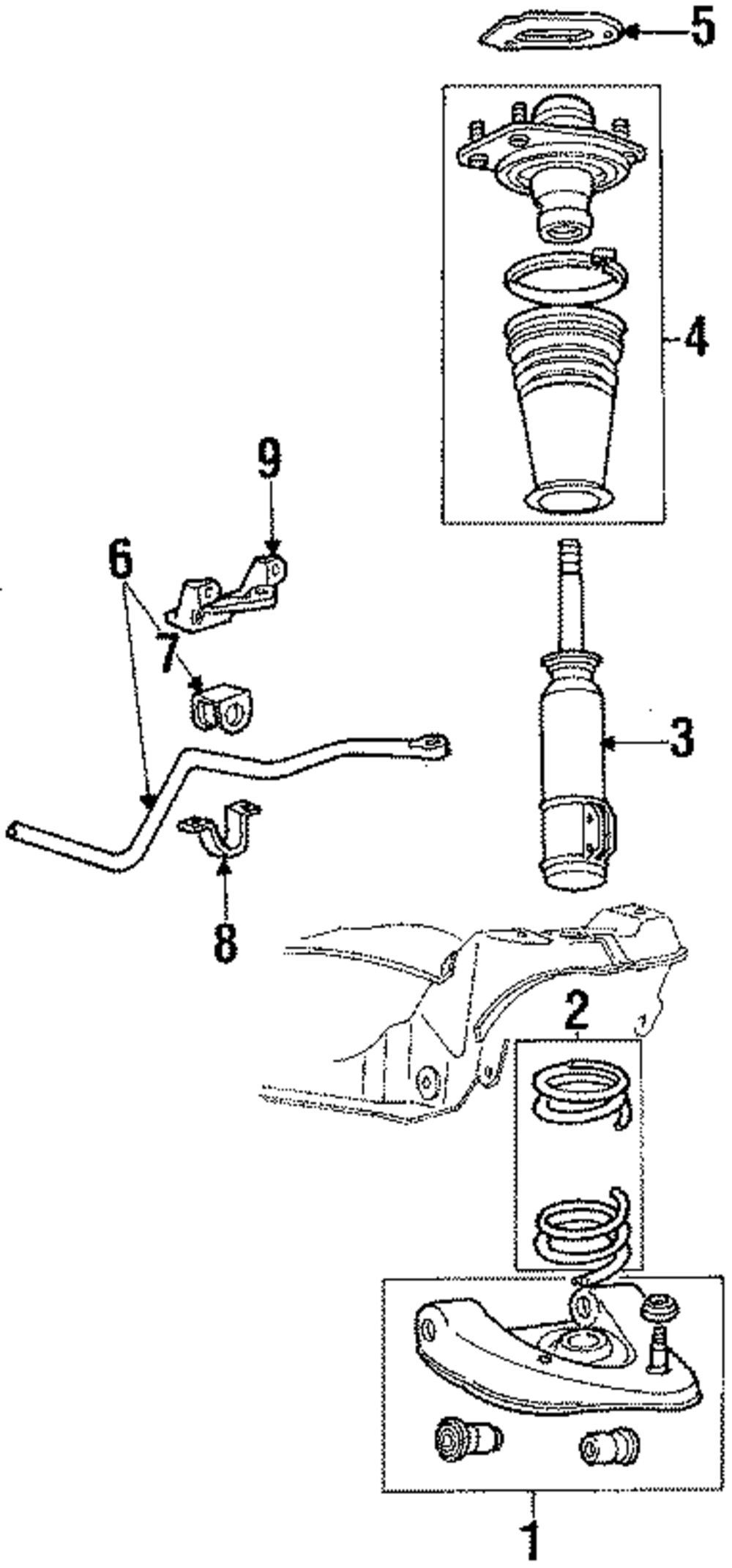 5
4
9
6
7
3
8
2
1